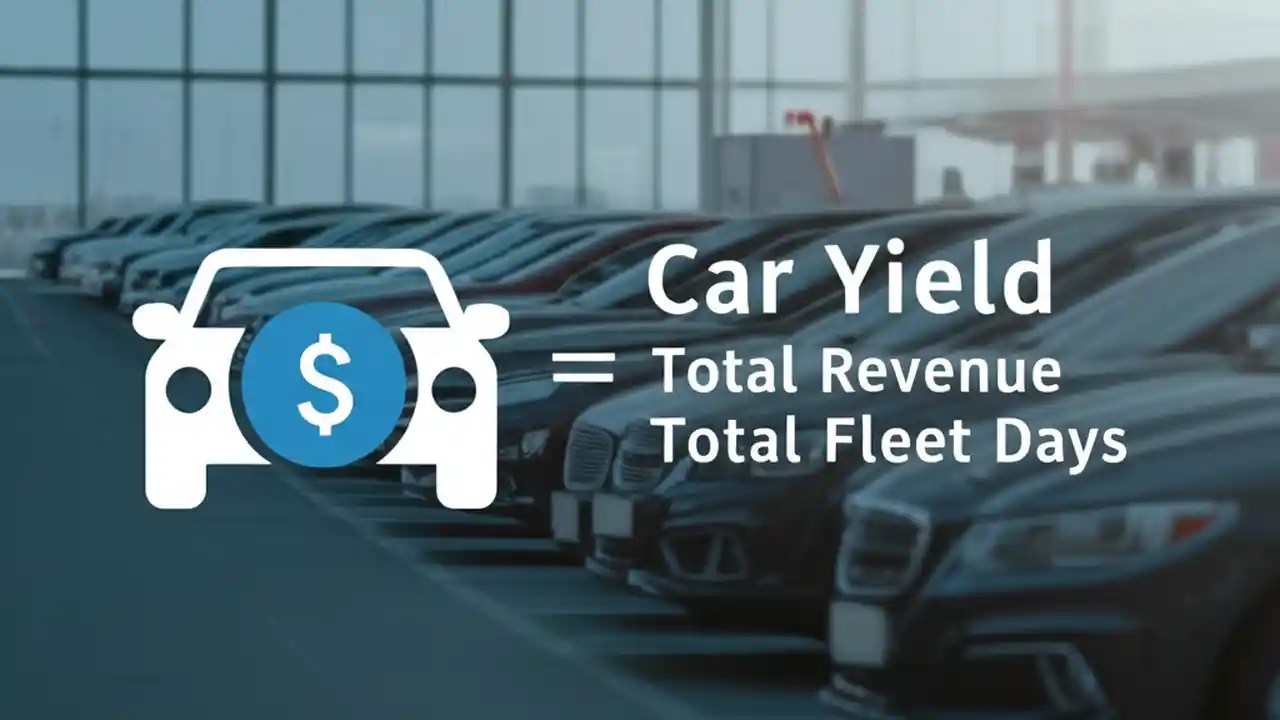 $

Car Yield

= Total Revenue
Total Fleet Days