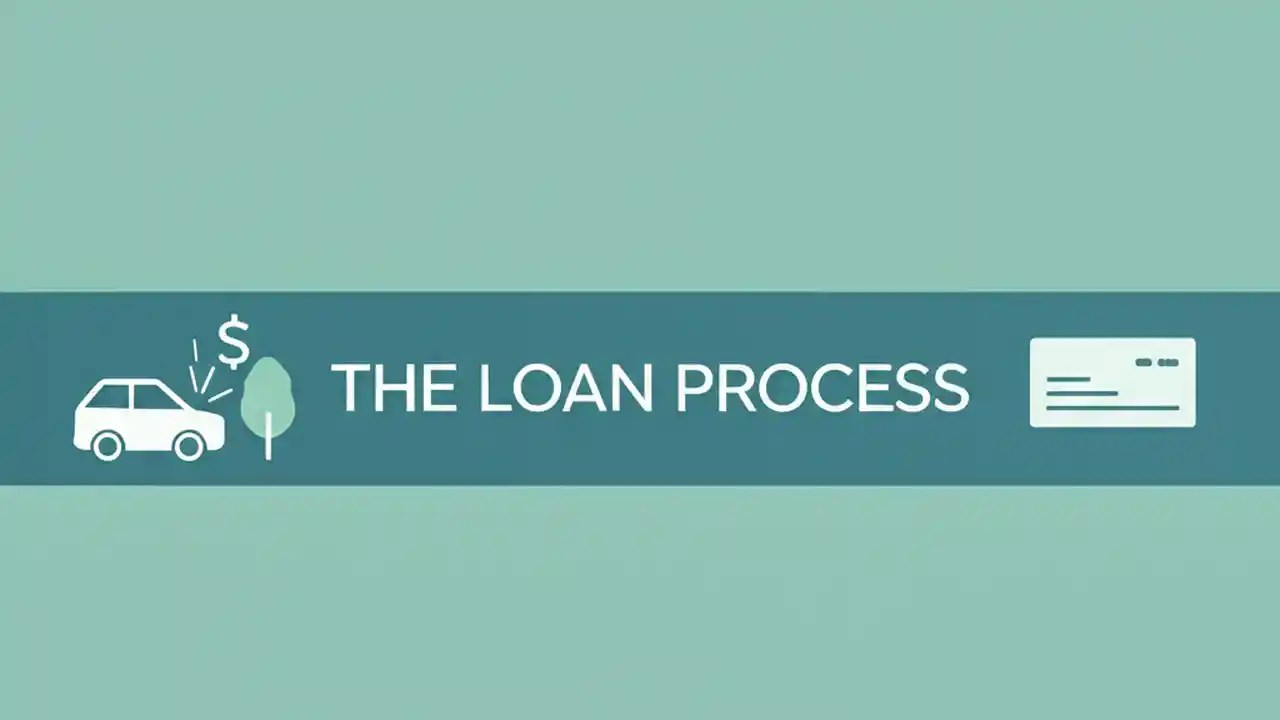 $

THE LOAN PROCESS