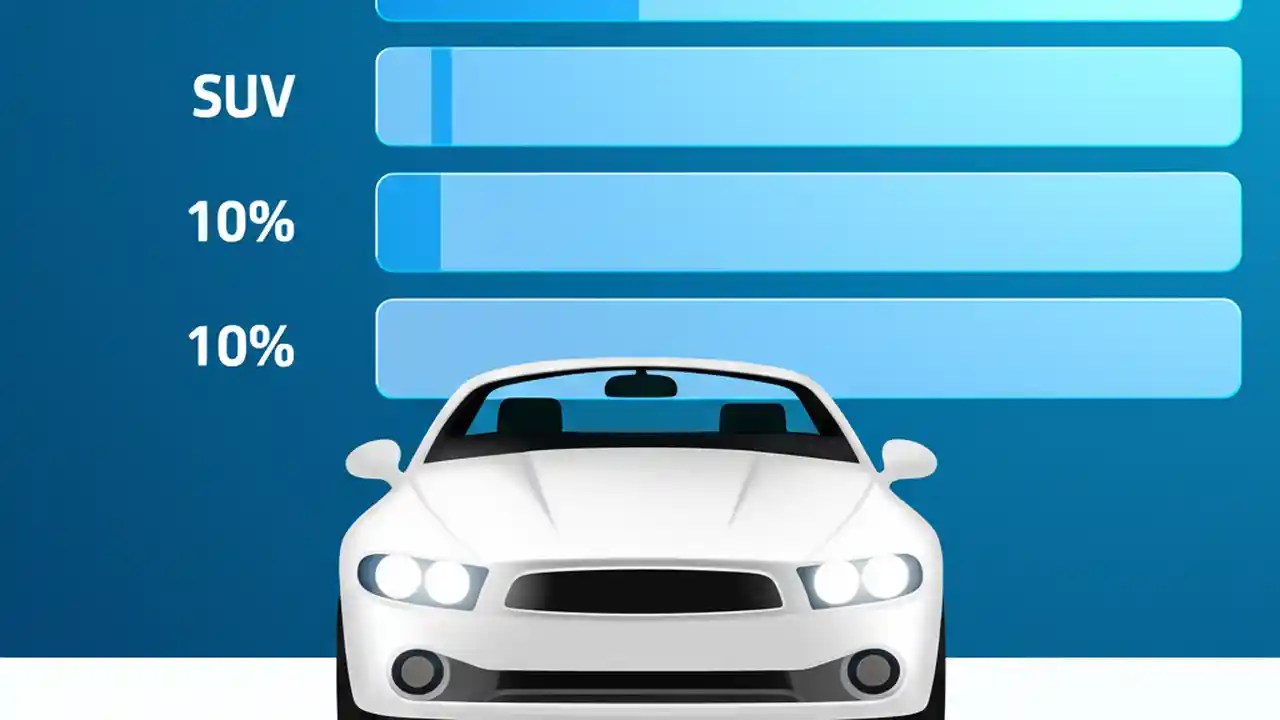 SUV

10%

10%