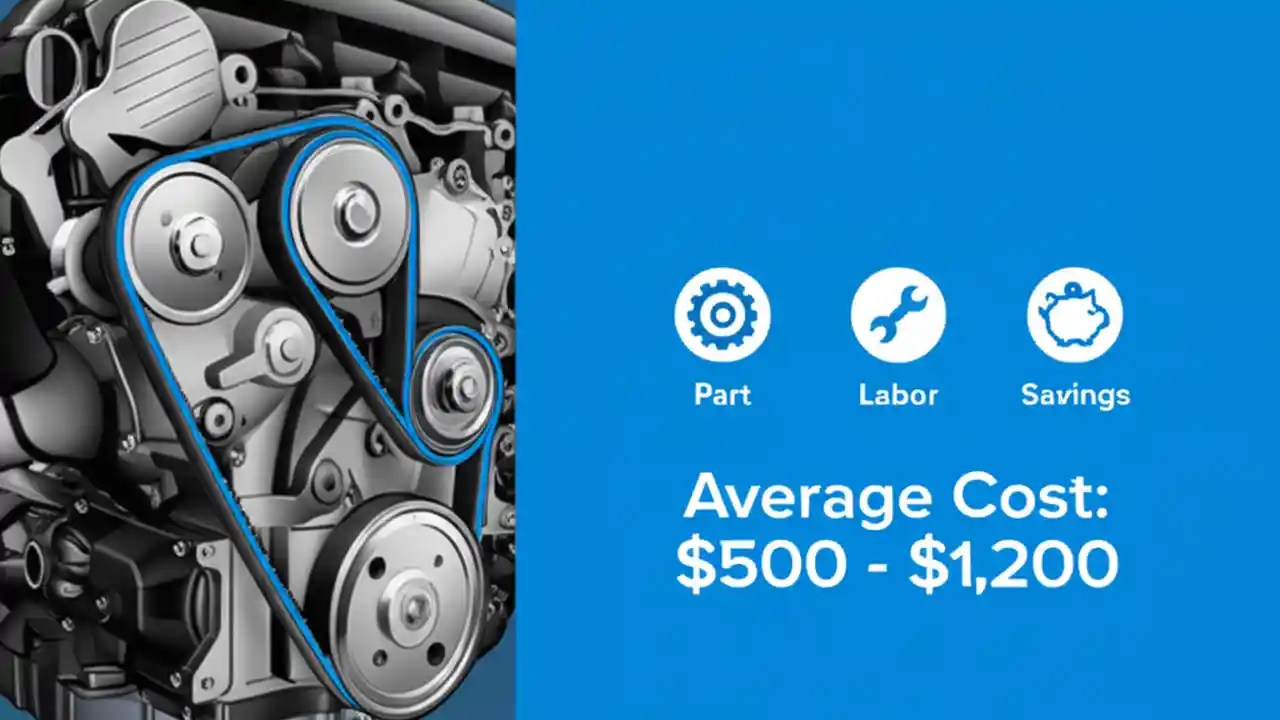 Part Labor Savings

Average Cost:
\$500 - \$1,200