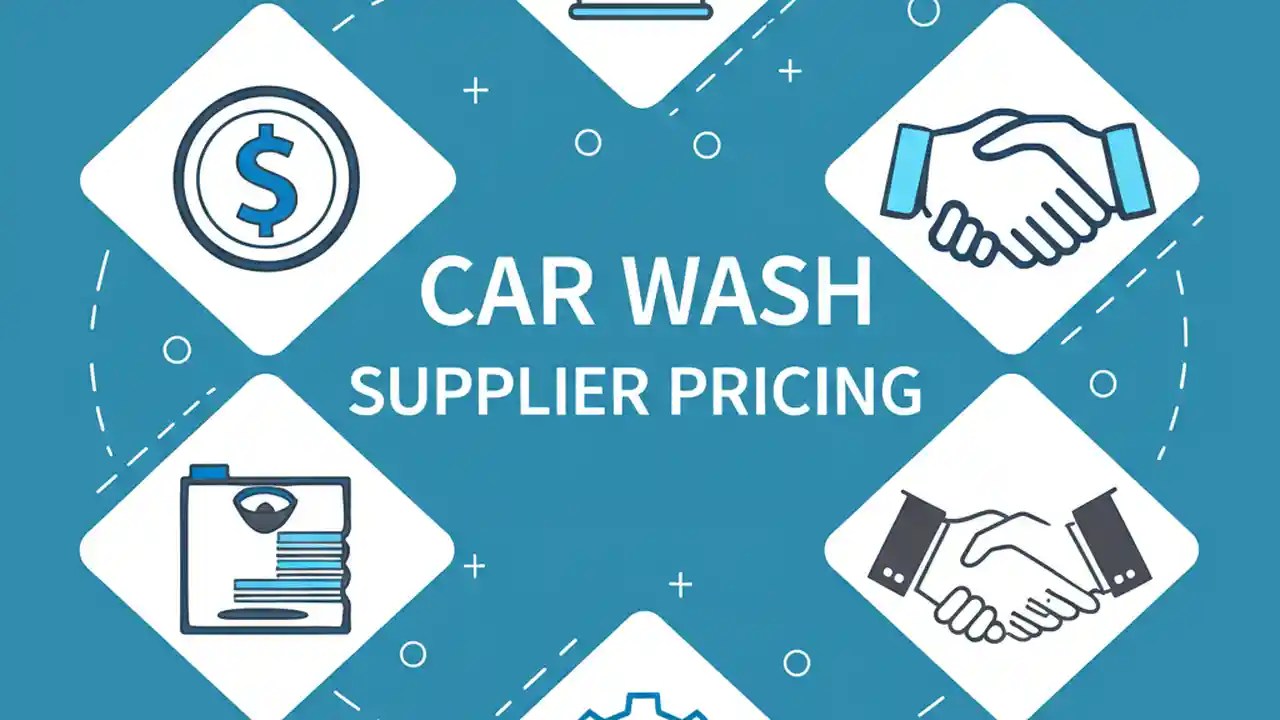 $

CAR WASH
SUPPLIER PRICING