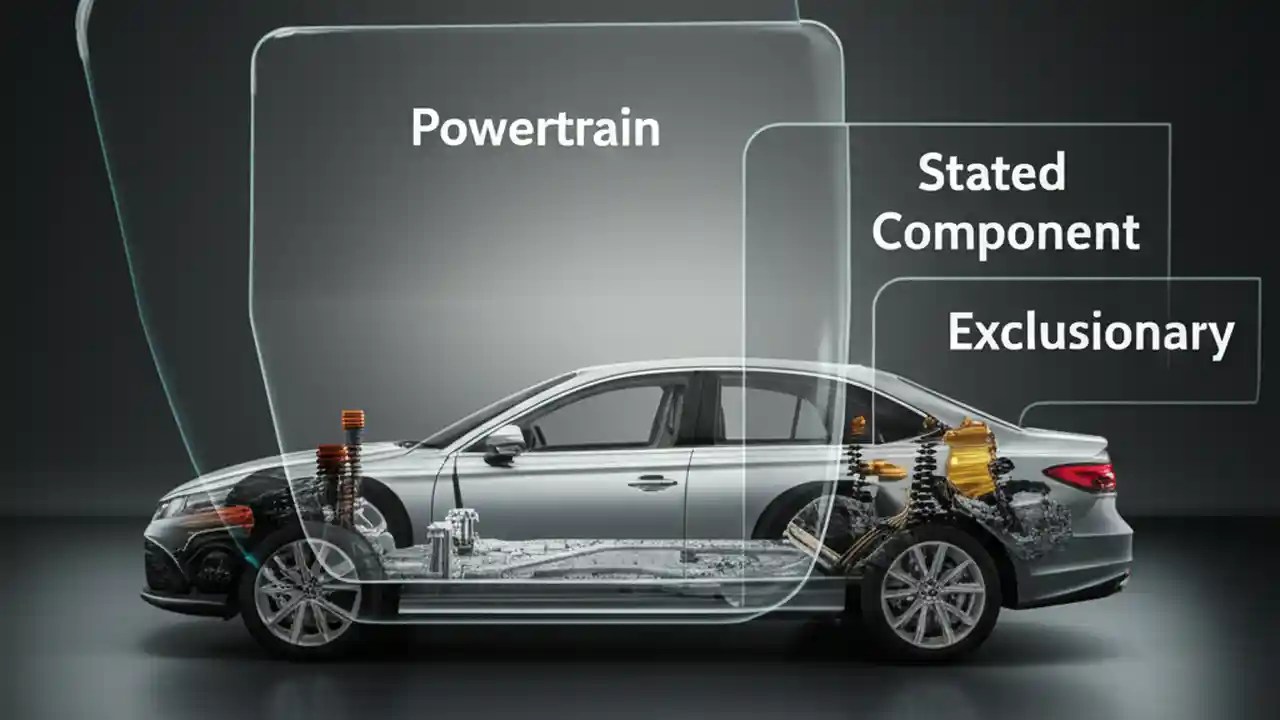 Powertrain

Stated Component

Exclusionary