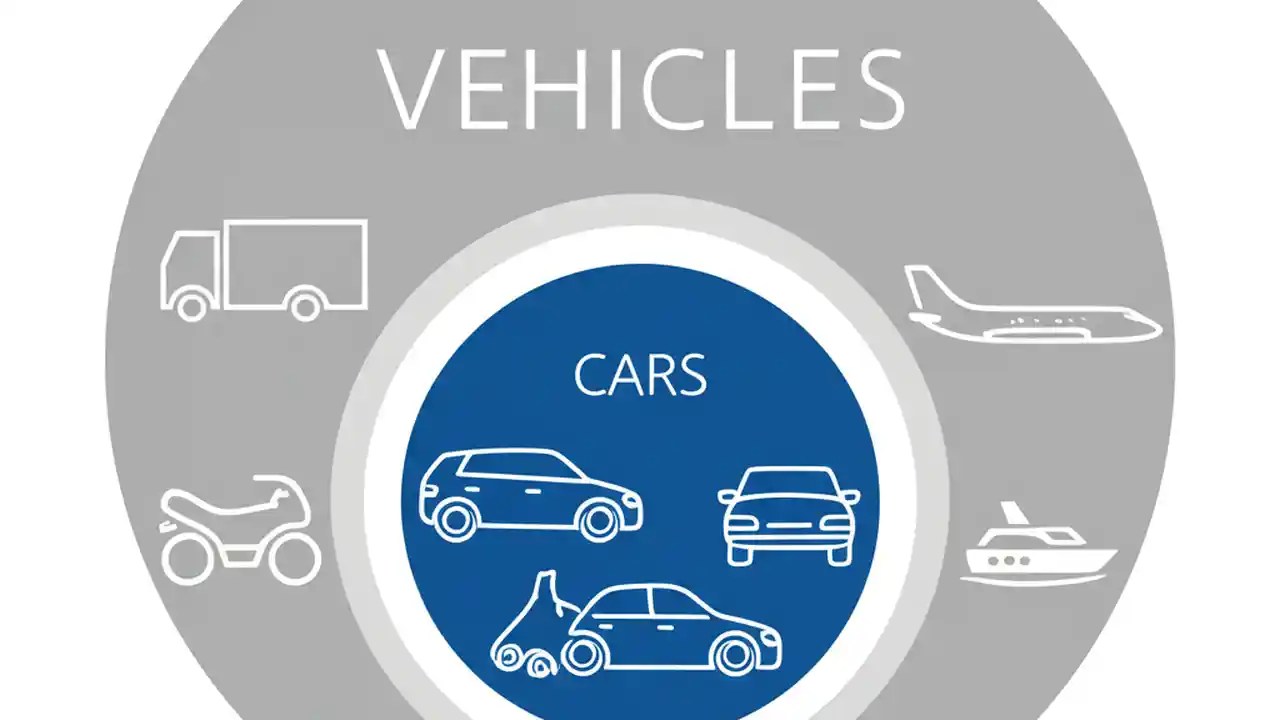 VEHICLES

CARS