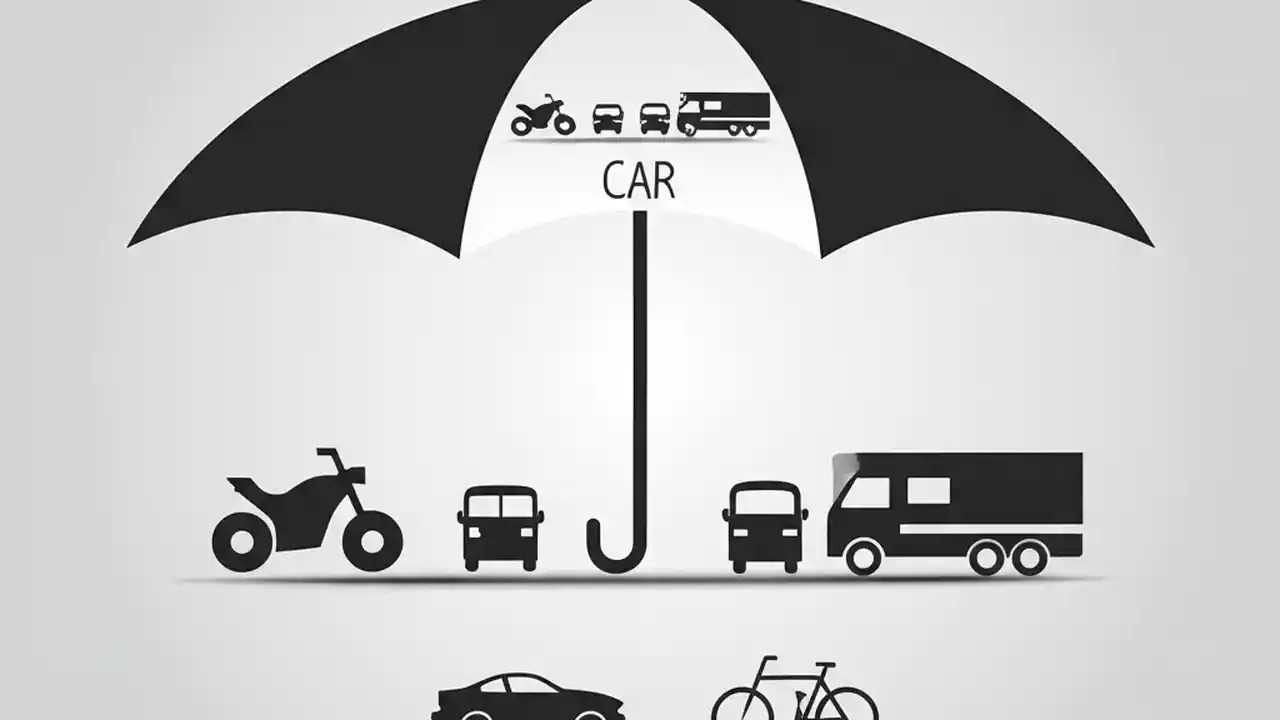 CAR