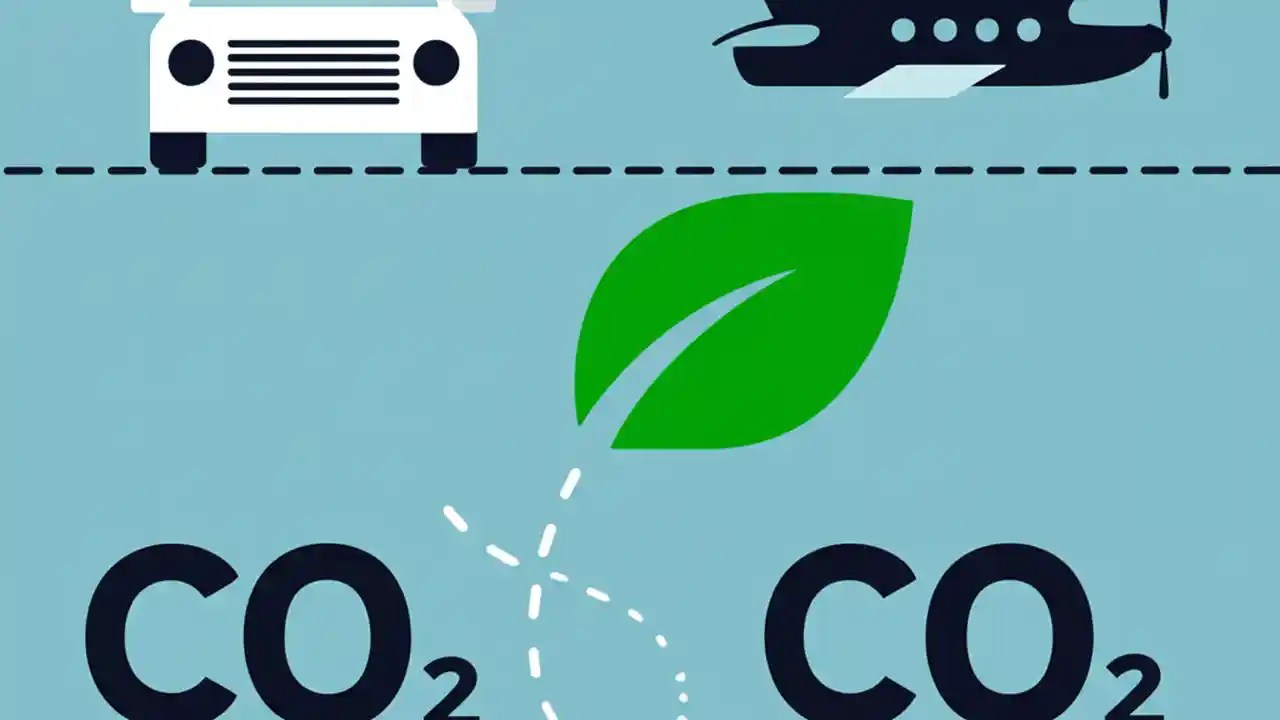 $CO_2$ $CO_2$