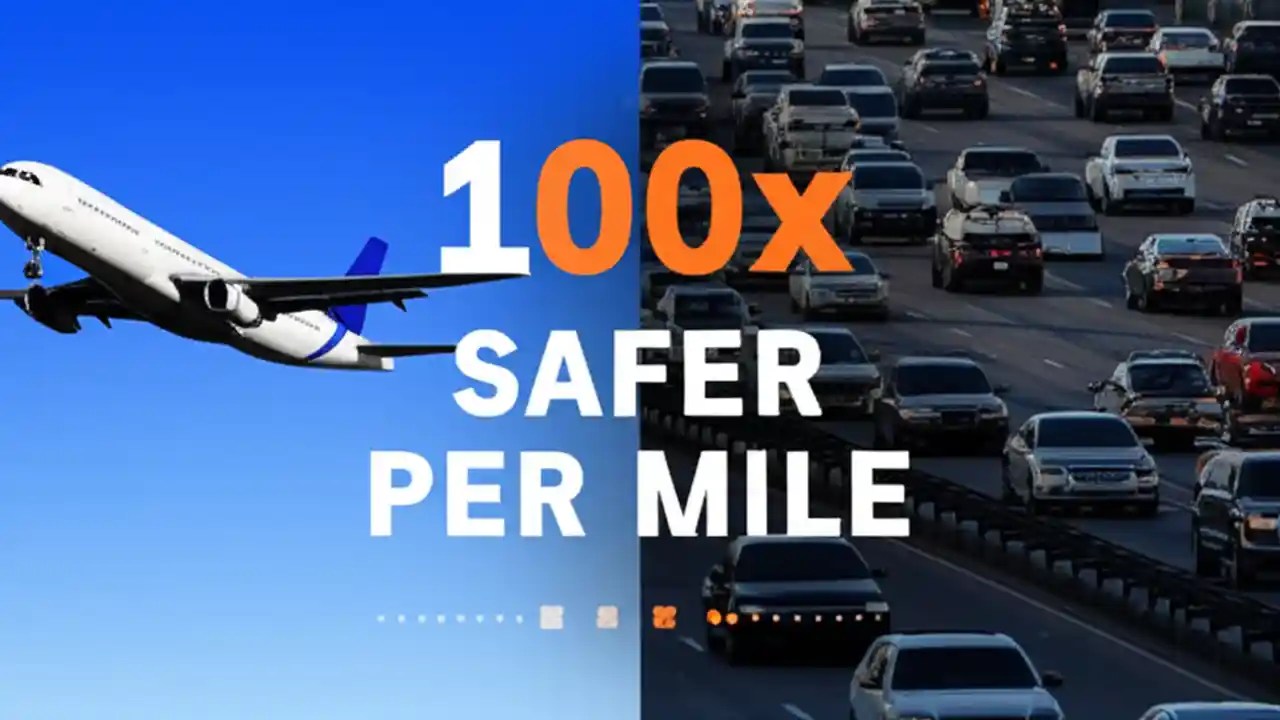 100x
SAFER
PER MILE