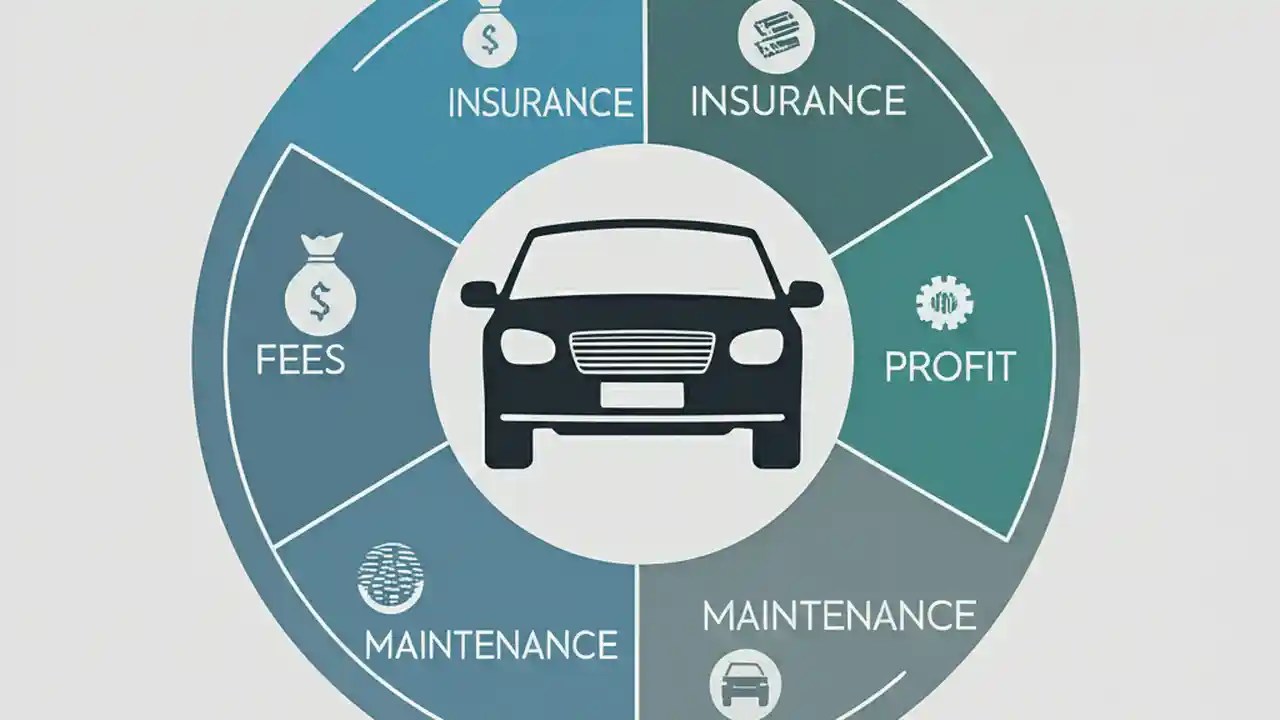 $

INSURANCE

INSURANCE

$

FEES

PROFIT

MAINTENANCE

MAINTENANCE