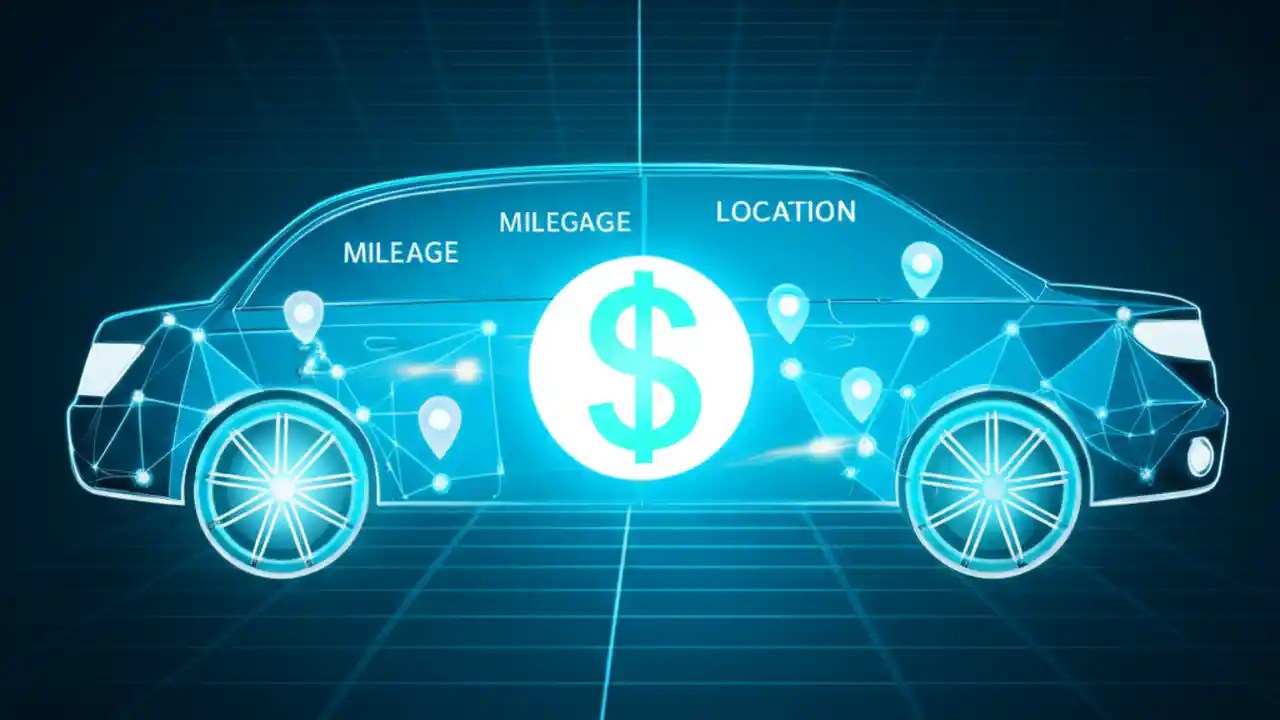 MILEAGE

MILEGAGE

LOCATION

$