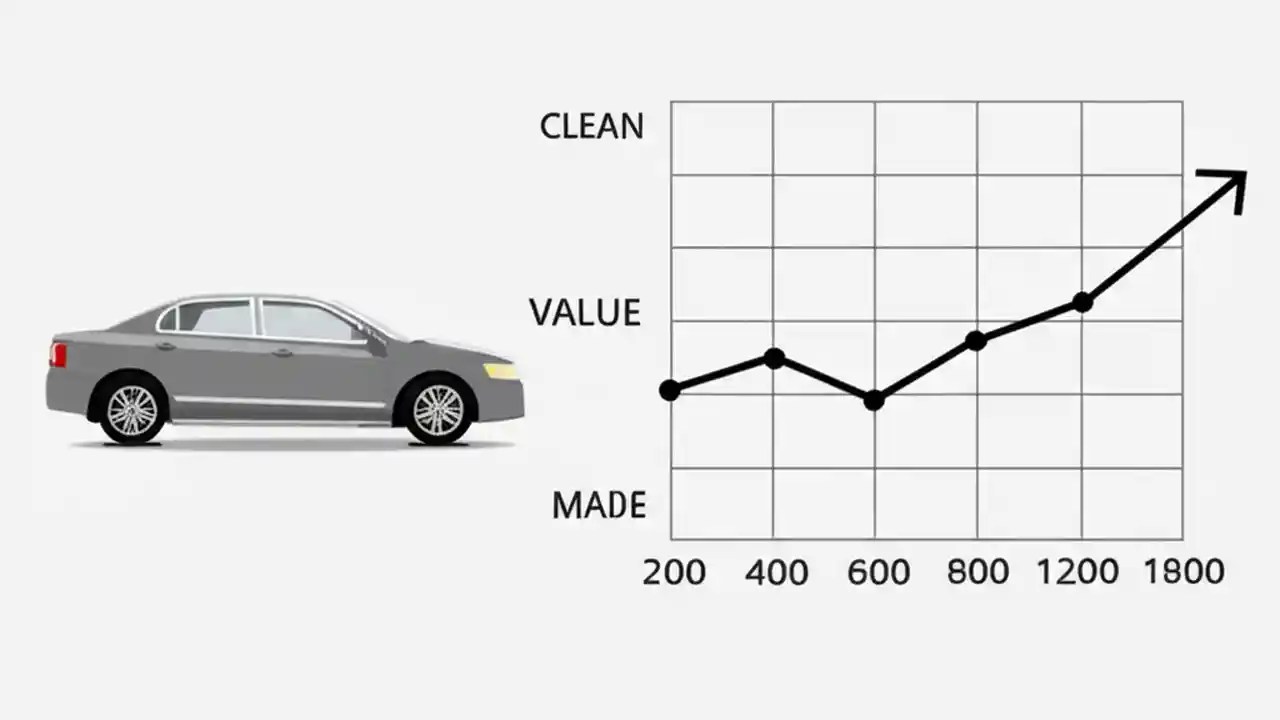 CLEAN

VALUE

MADE

200 400 600 800 1200 1800