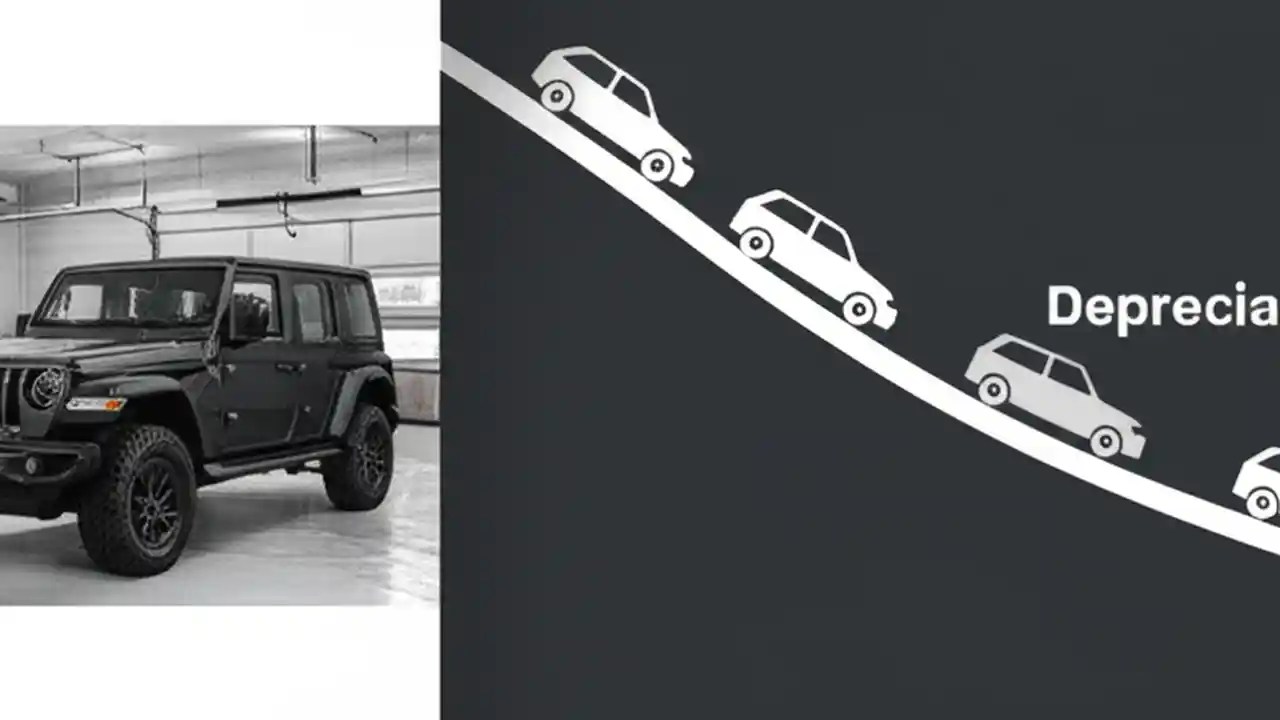 Deprecia