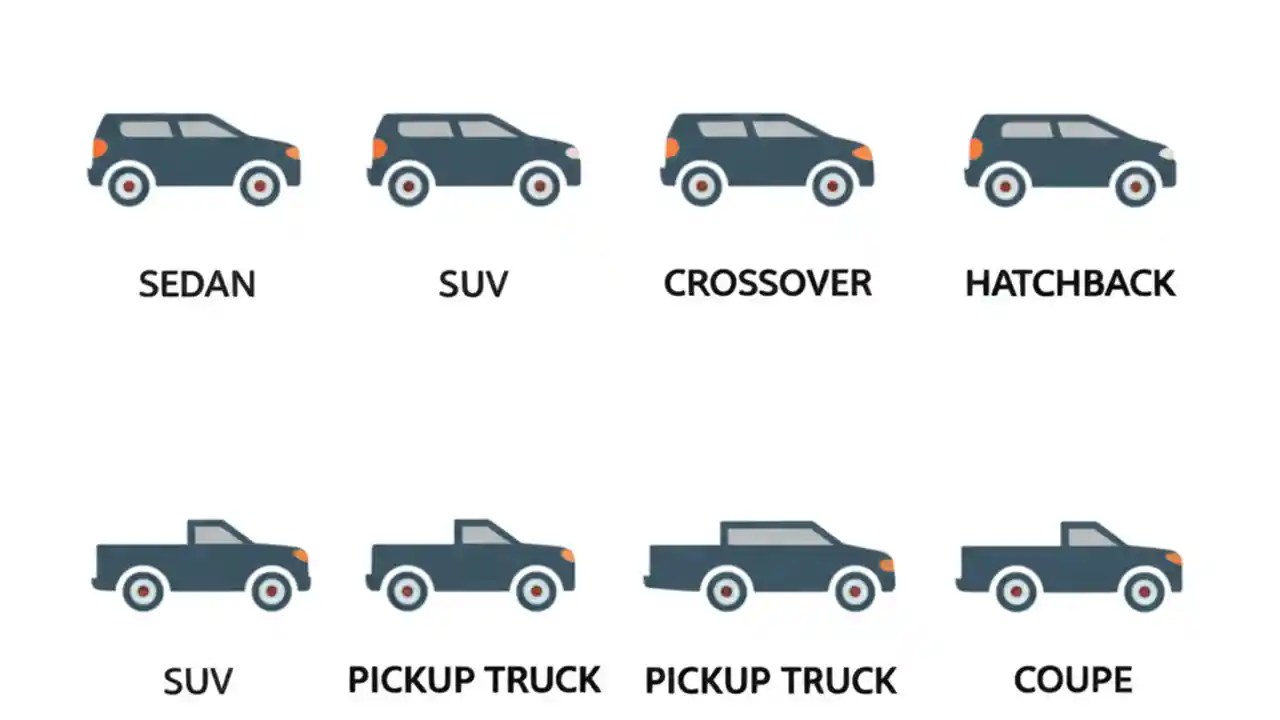 SEDAN SUV CROSSOVER HATCHBACK

SUV PICKUP TRUCK PICKUP TRUCK COUPE