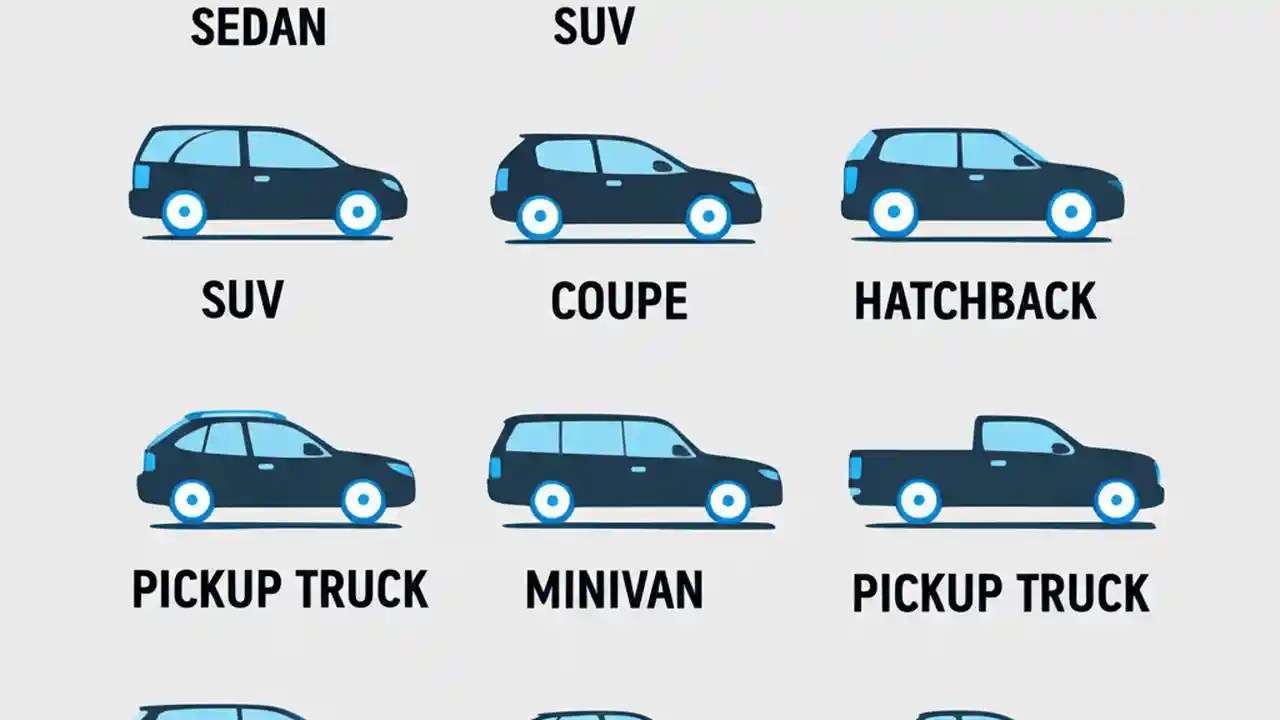 SEDAN

SUV

SUV

COUPE

HATCHBACK

PICKUP TRUCK

MINIVAN

PICKUP TRUCK