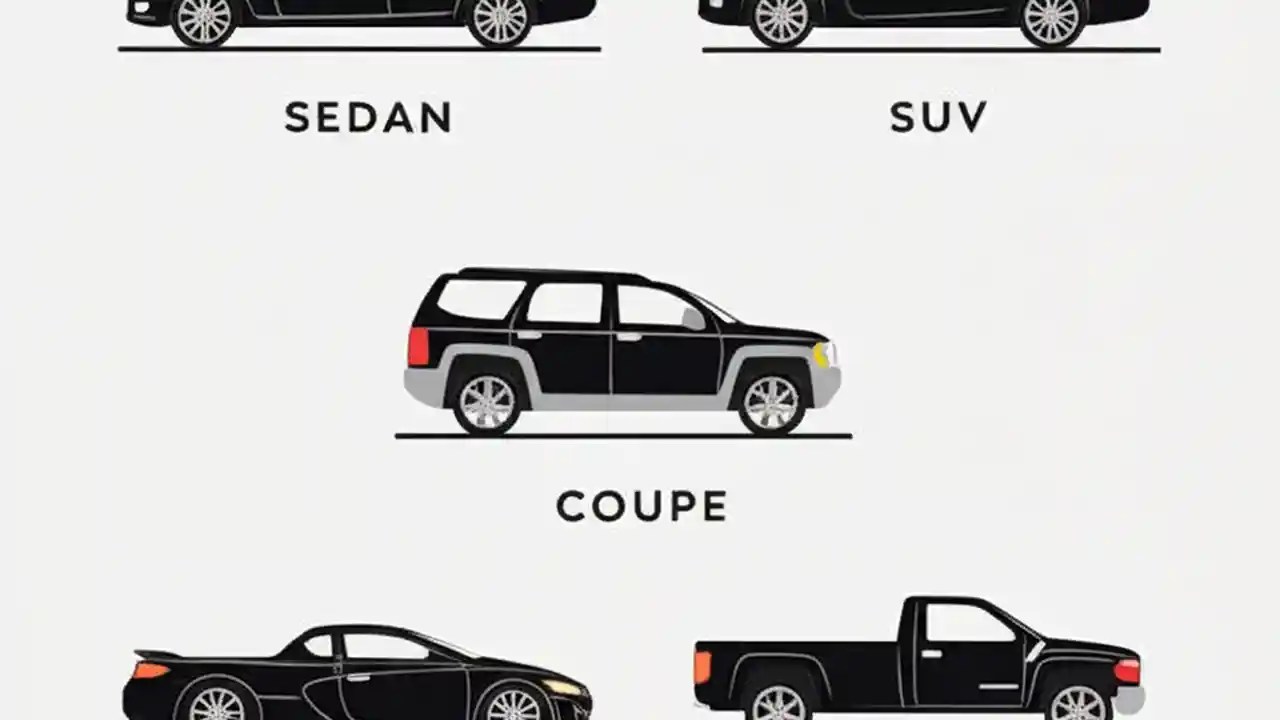 SEDAN

SUV

COUPE