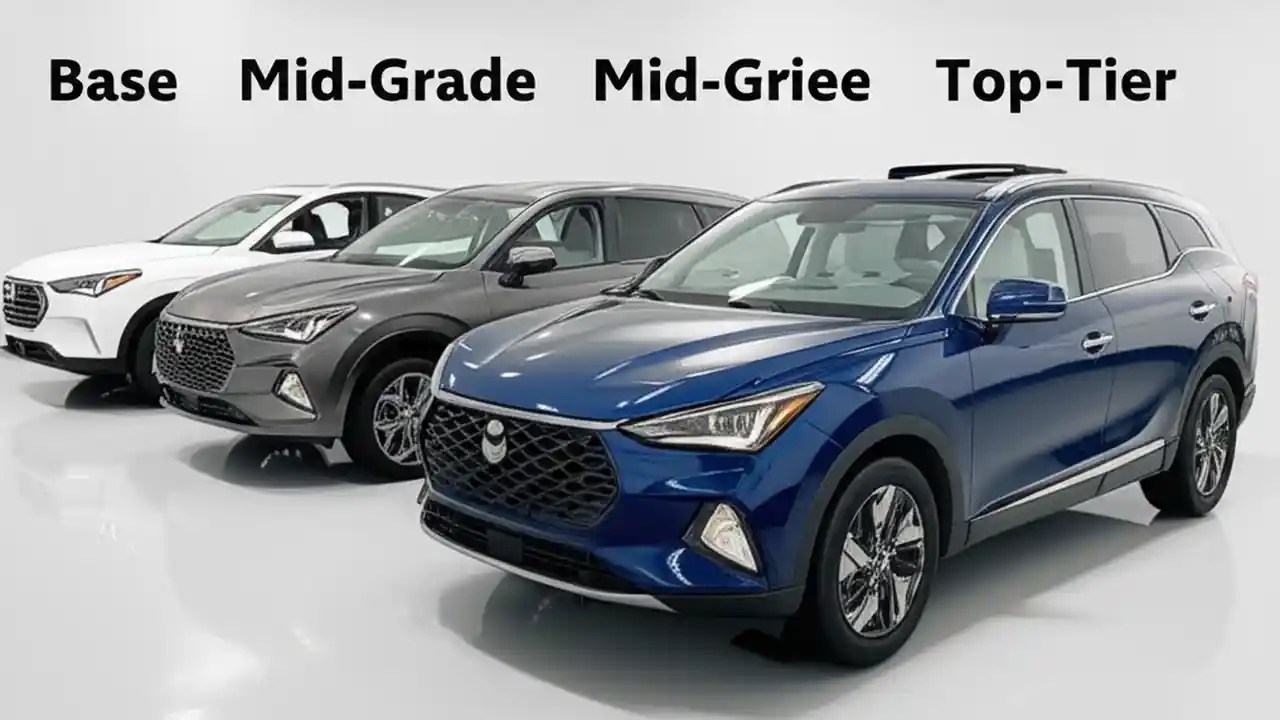 Base Mid-Grade Mid-Griee Top-Tier