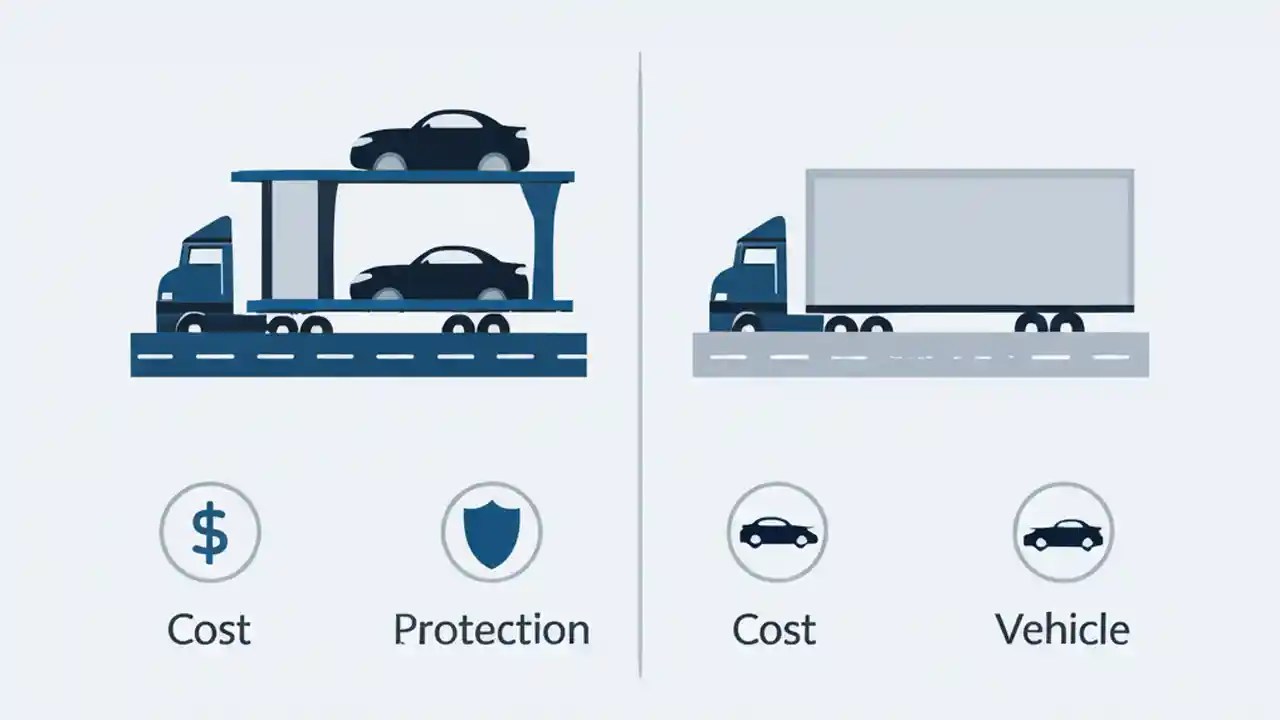 $

Cost

Protection

Cost

Vehicle