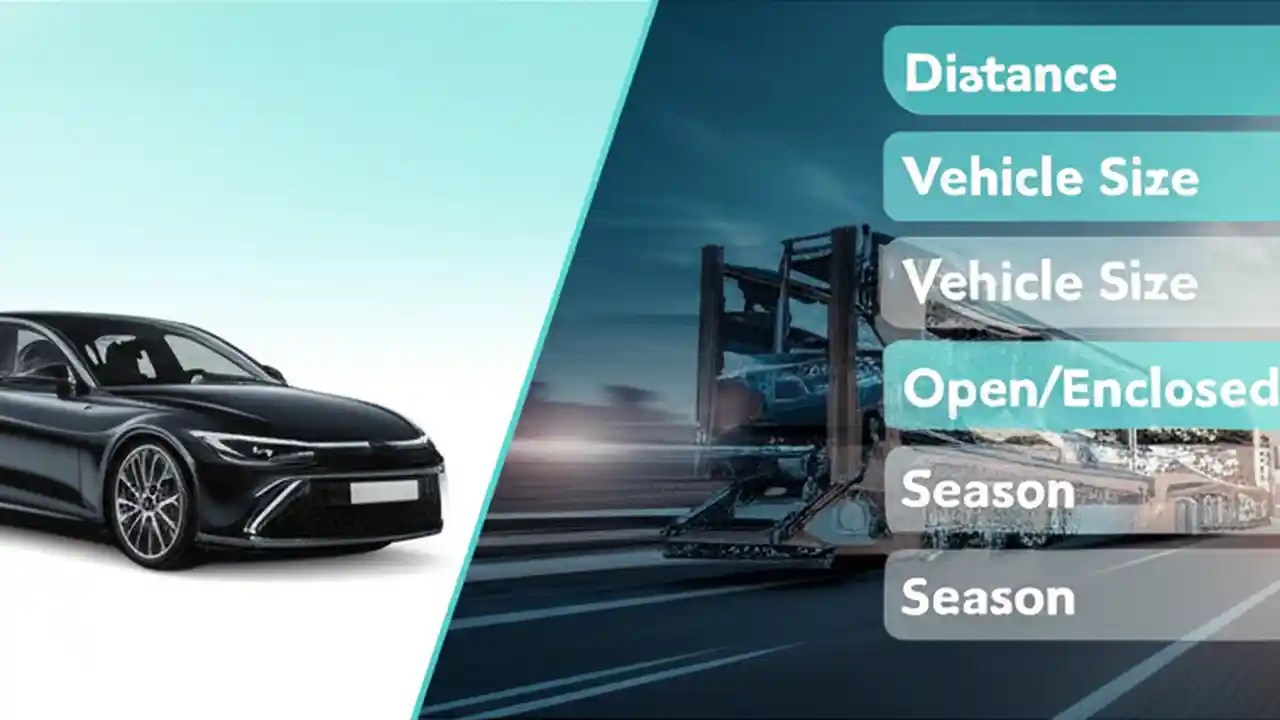 Diatance

Vehicle Size

Vehicle Size

Open/Enclosed

Season

Season