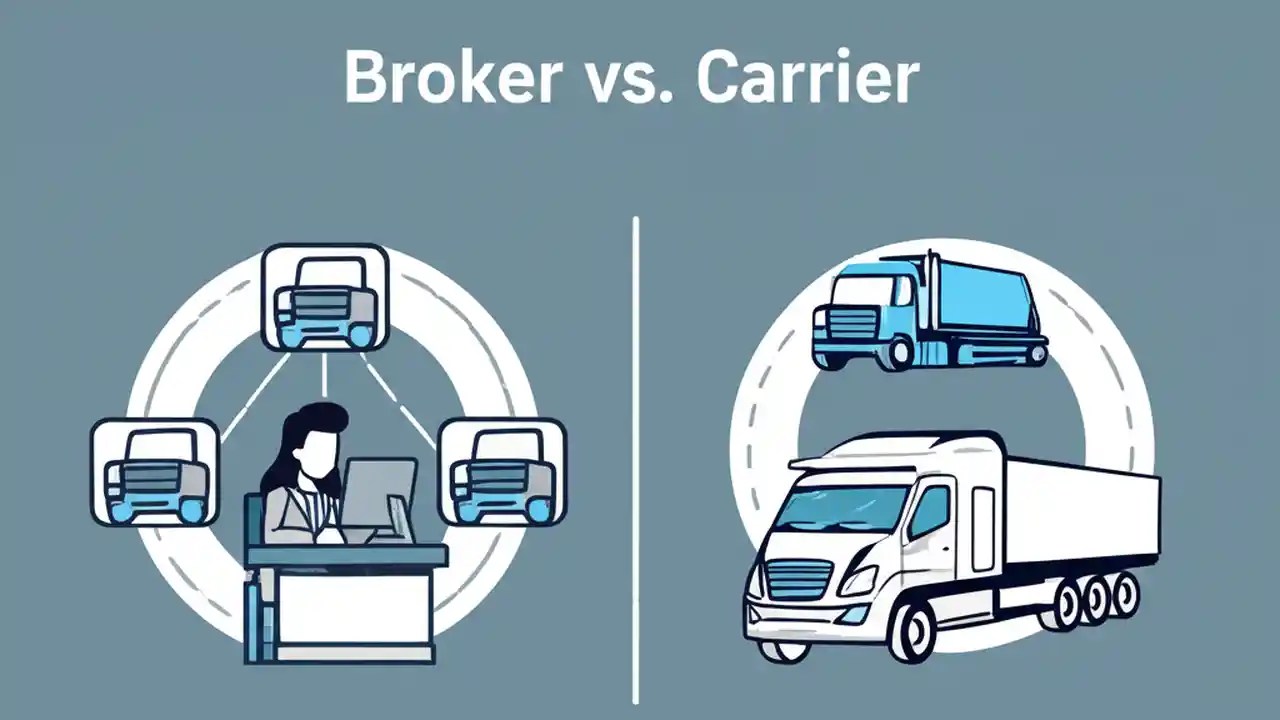 Broker vs. Carrier