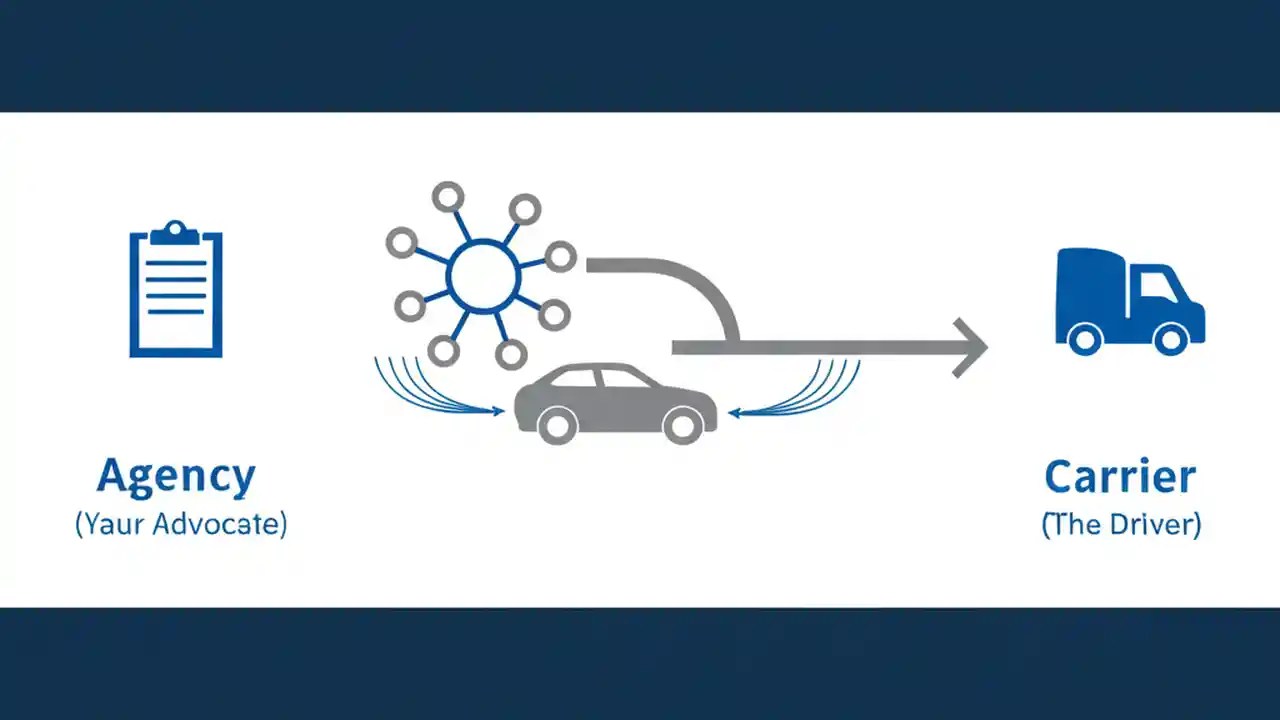 Agency
(Yaur Advocate)

Carrier
(The Driver)