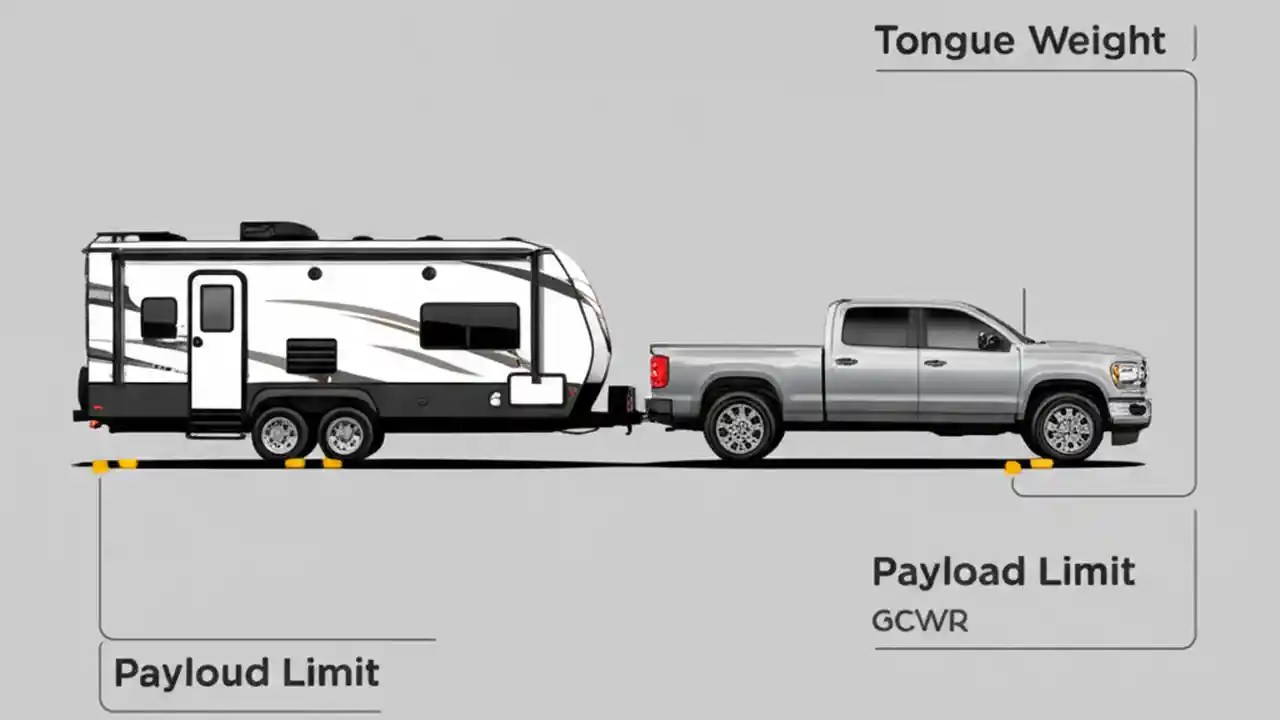 Tongue Weight

Payload Limit

GCWR

Payloud Limit