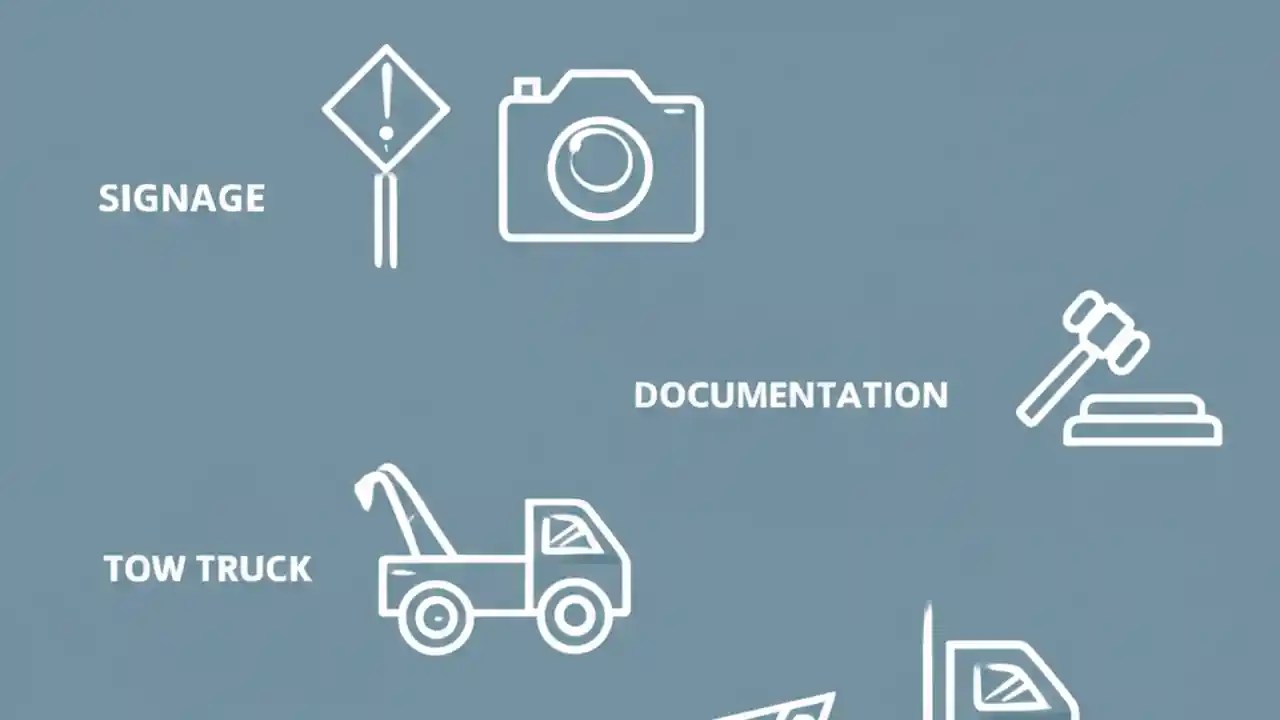 SIGNAGE

DOCUMENTATION

TOW TRUCK