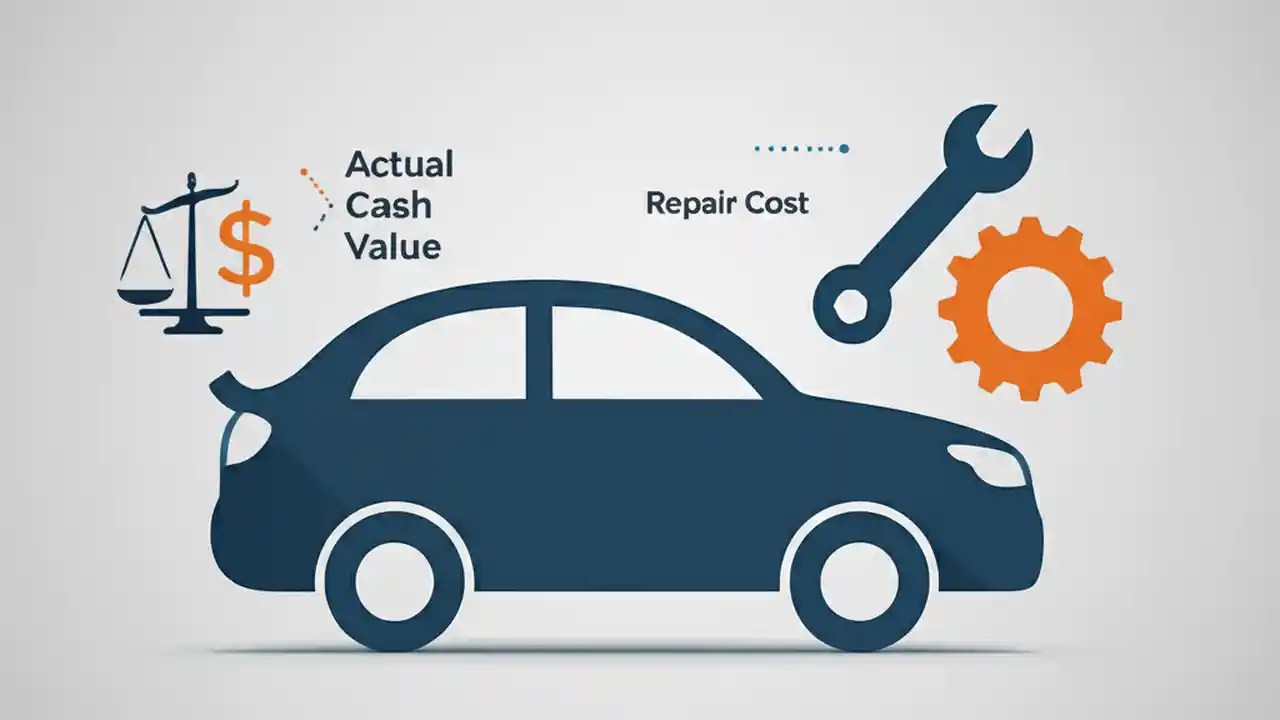 $

Actual Cash Value

Repair Cost