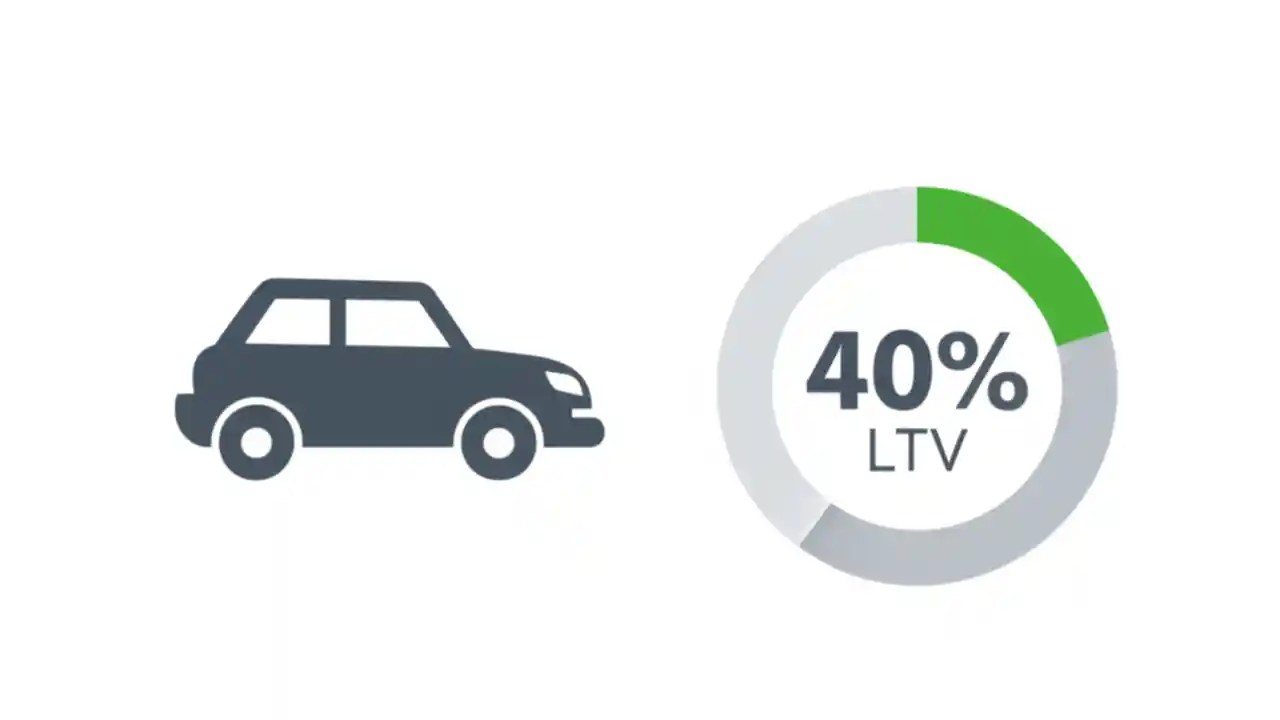 40%
LTV