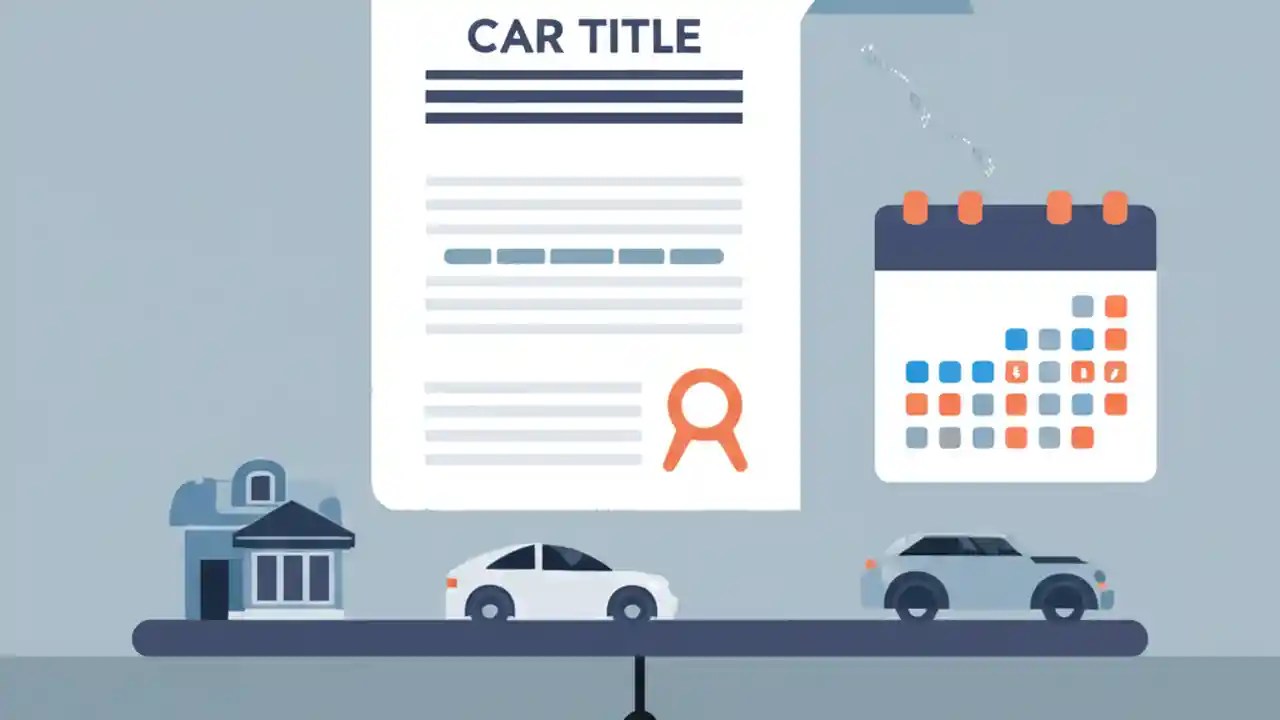 CAR TITLE