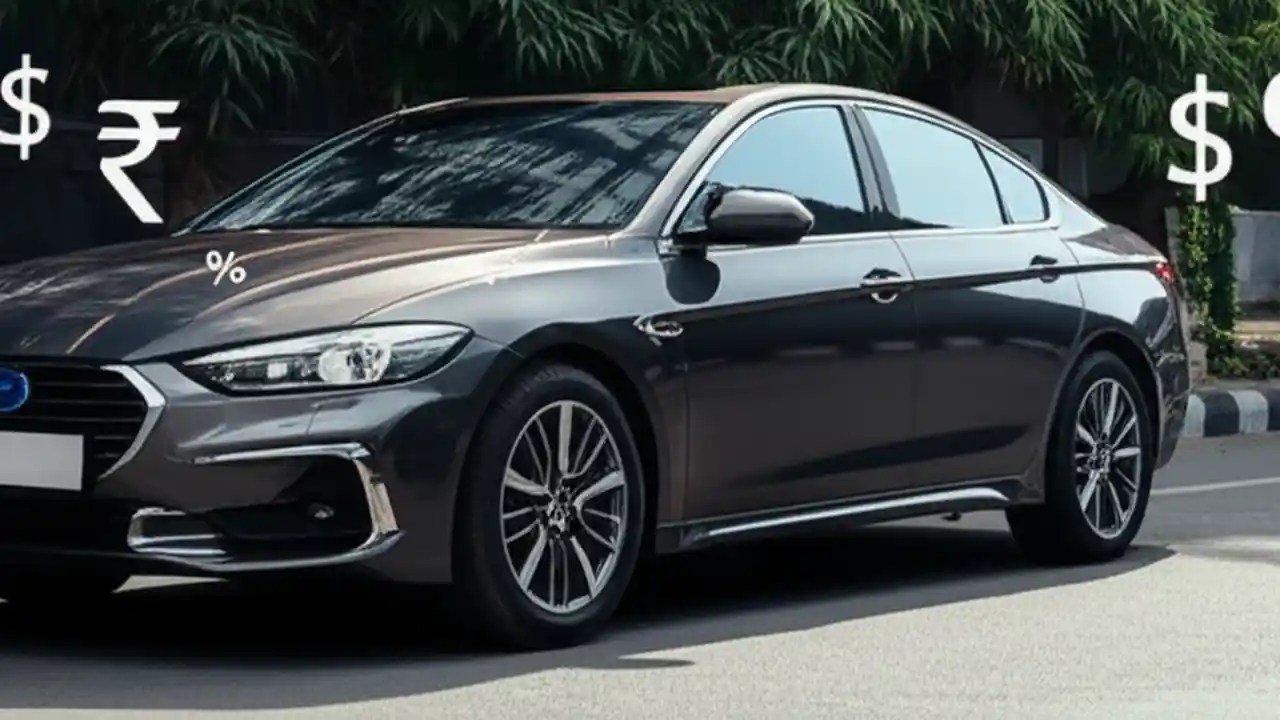 $ ₹ % $