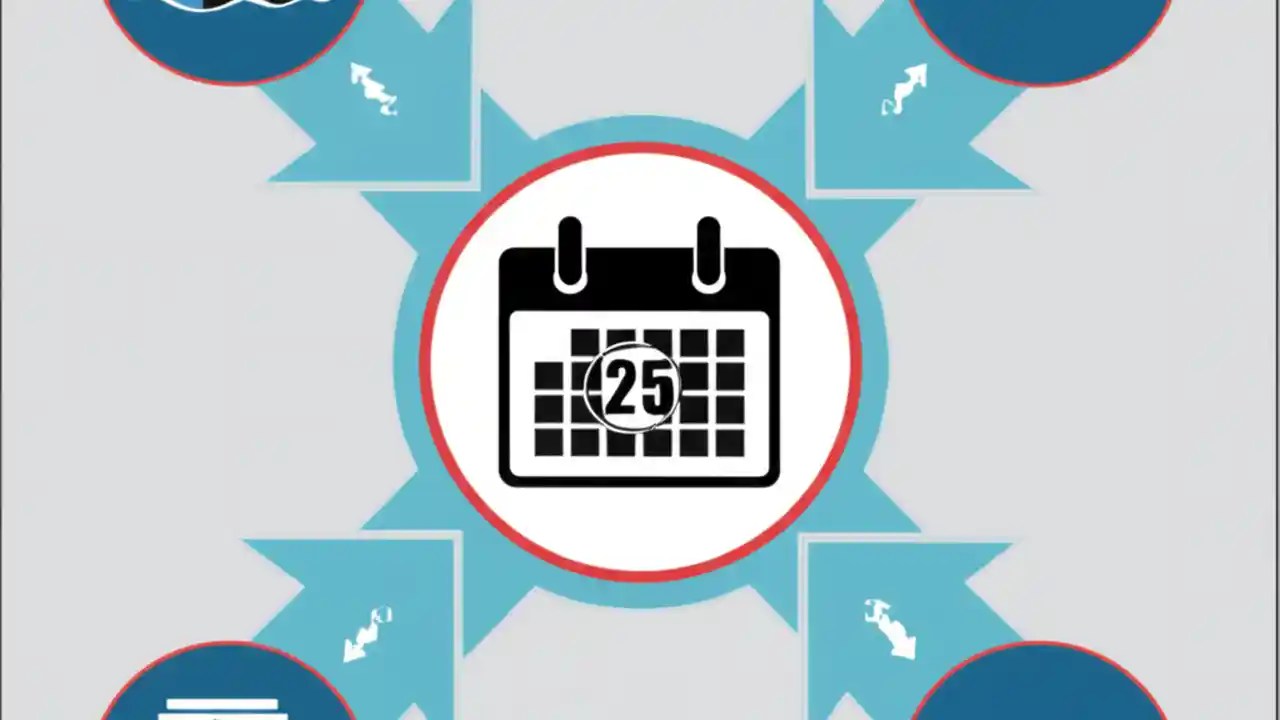 25