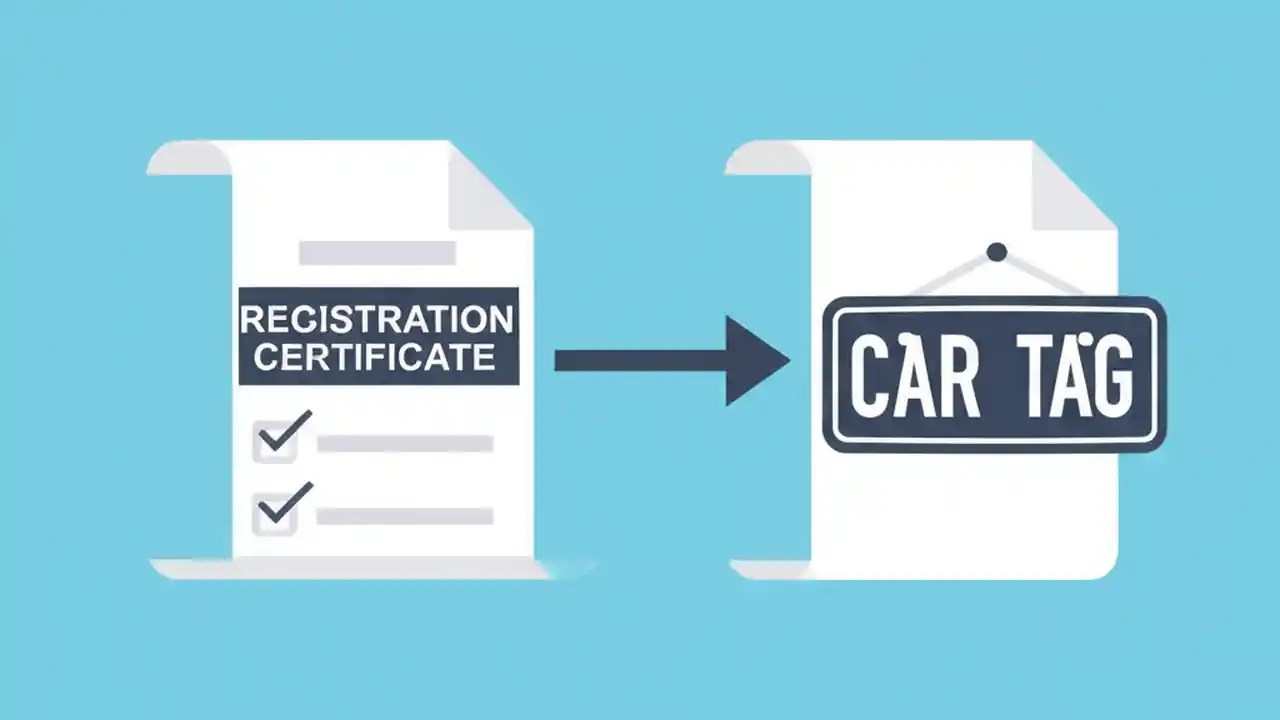 RECISTRATION CERTIFICATE

CAR TAG