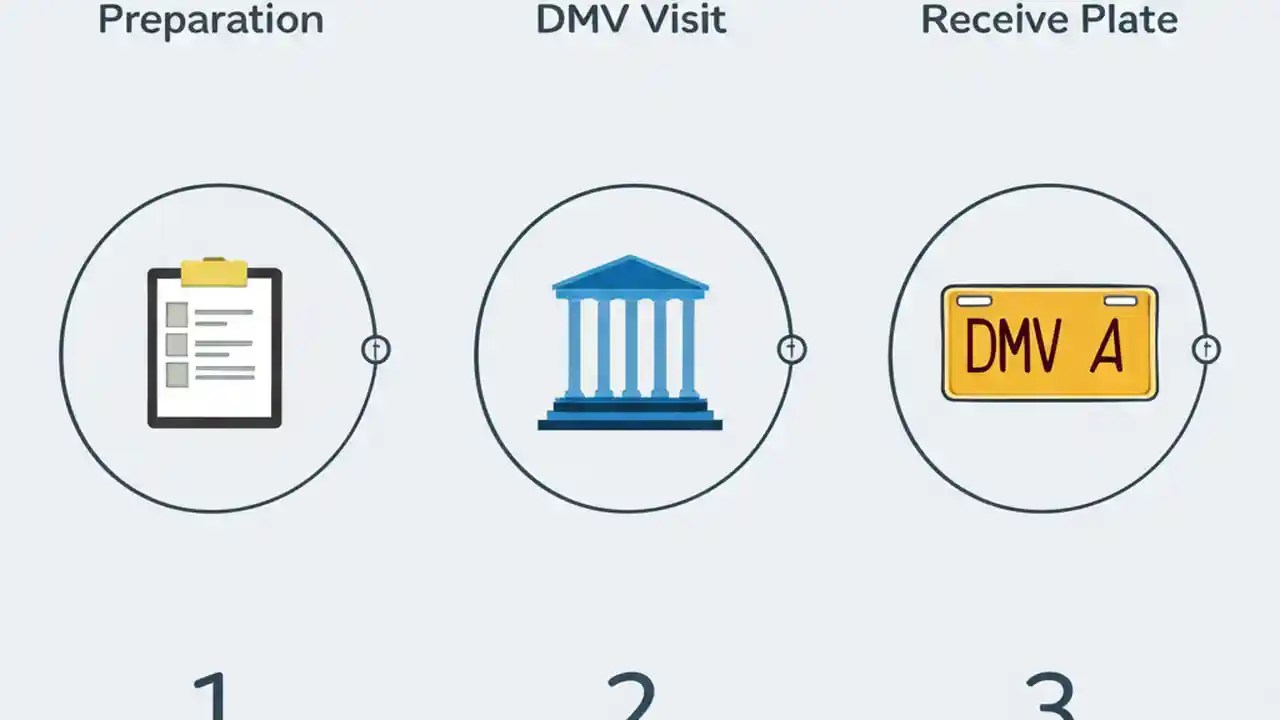 Preparation

DMV Visit

Receive Plate

DMV A

1

2

3