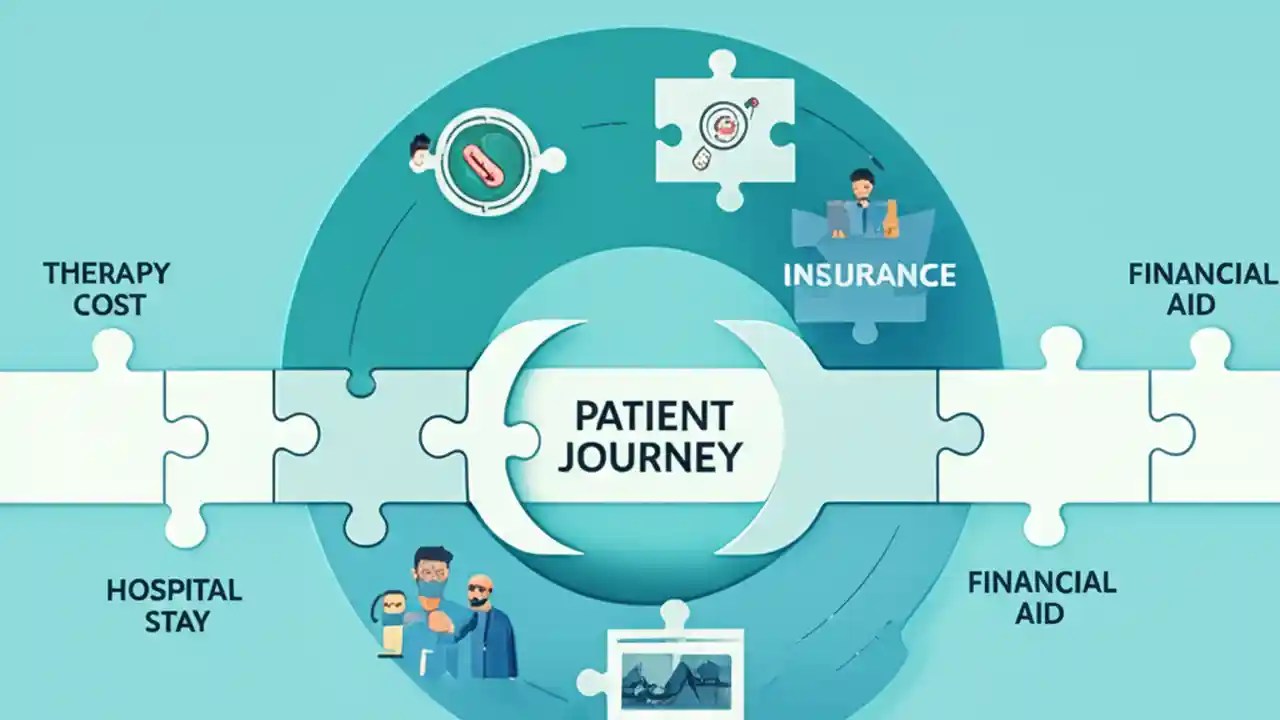 THERAPY COST

INSURANCE

FINANCIAL AID

PATIENT JOURNEY

HOSPITAL STAY

FINANCIAL AID