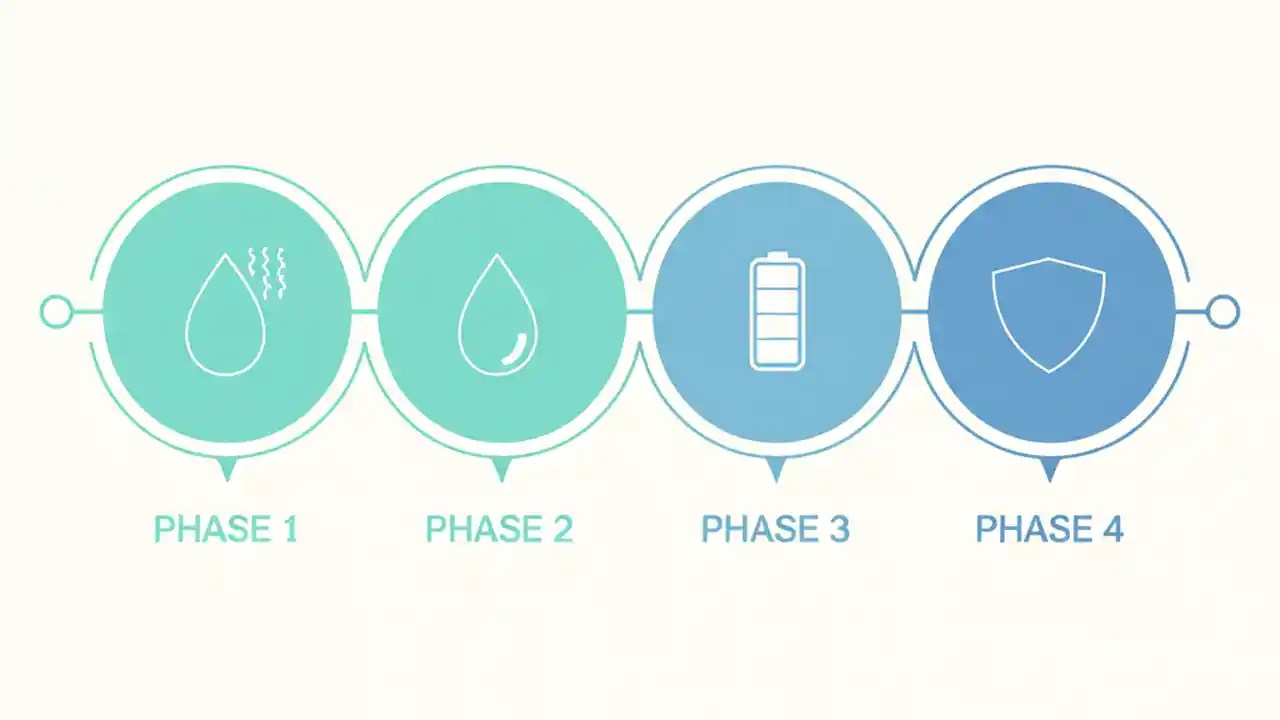 PHASE 1

PHASE 2

PHASE 3

PHASE 4