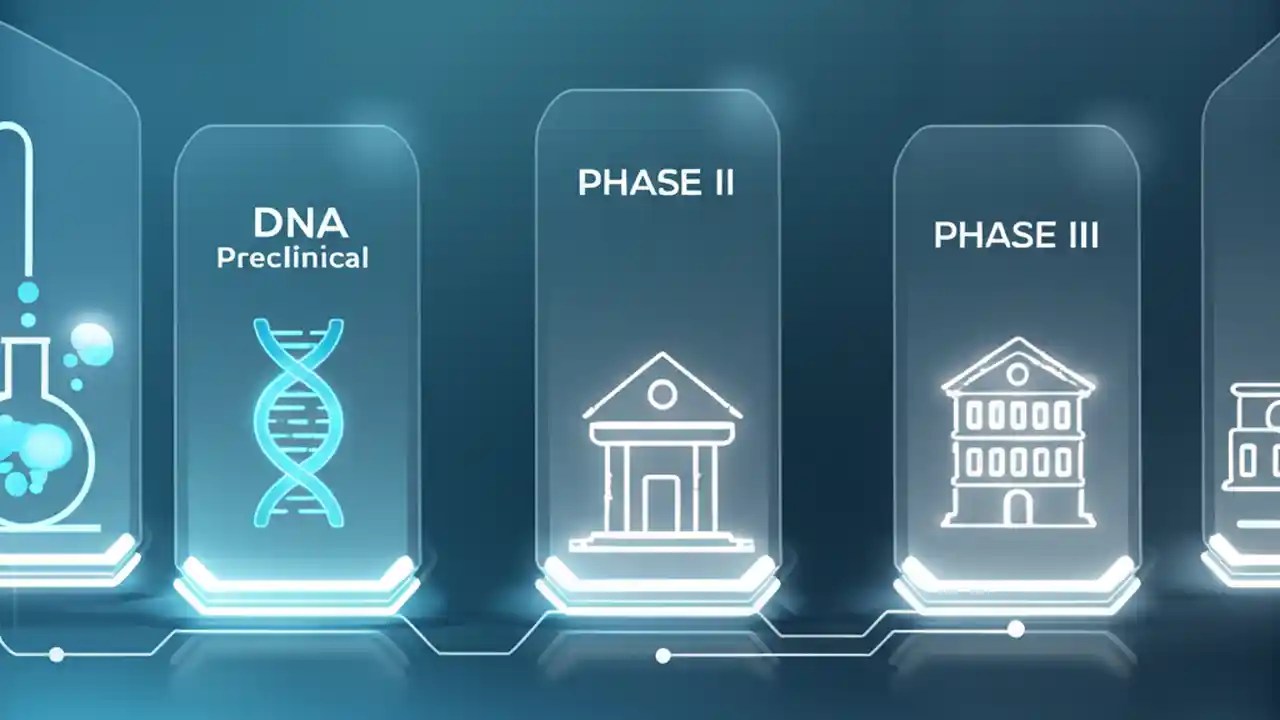 DNA
Preclinical

PHASE II

PHASE III