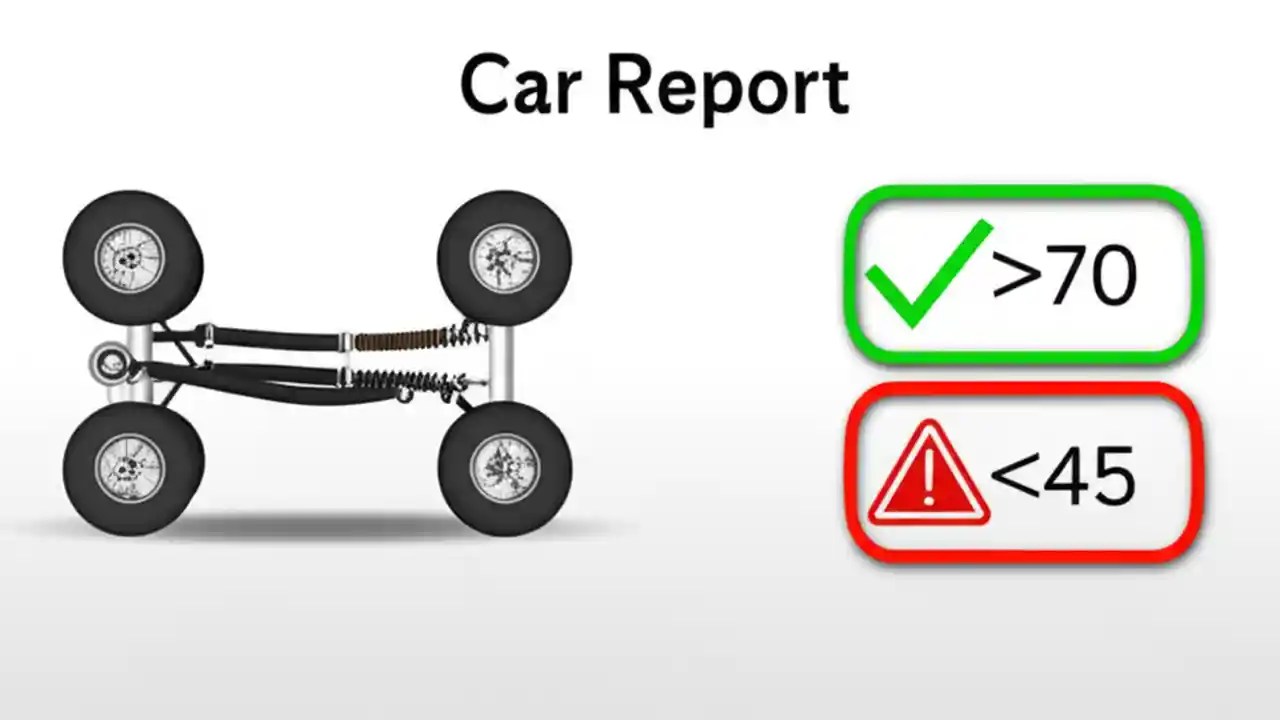 Car Report

>70

<45