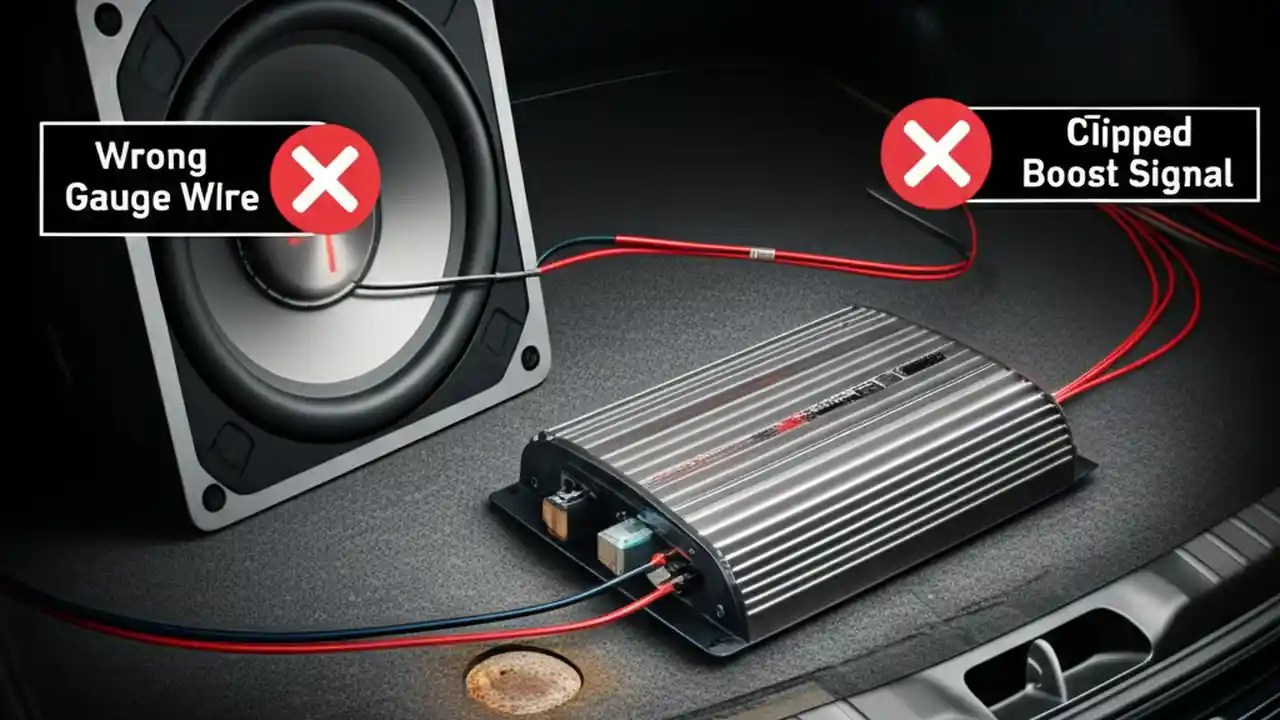 Wrong Gauge Wire

Clipped Boost Signal