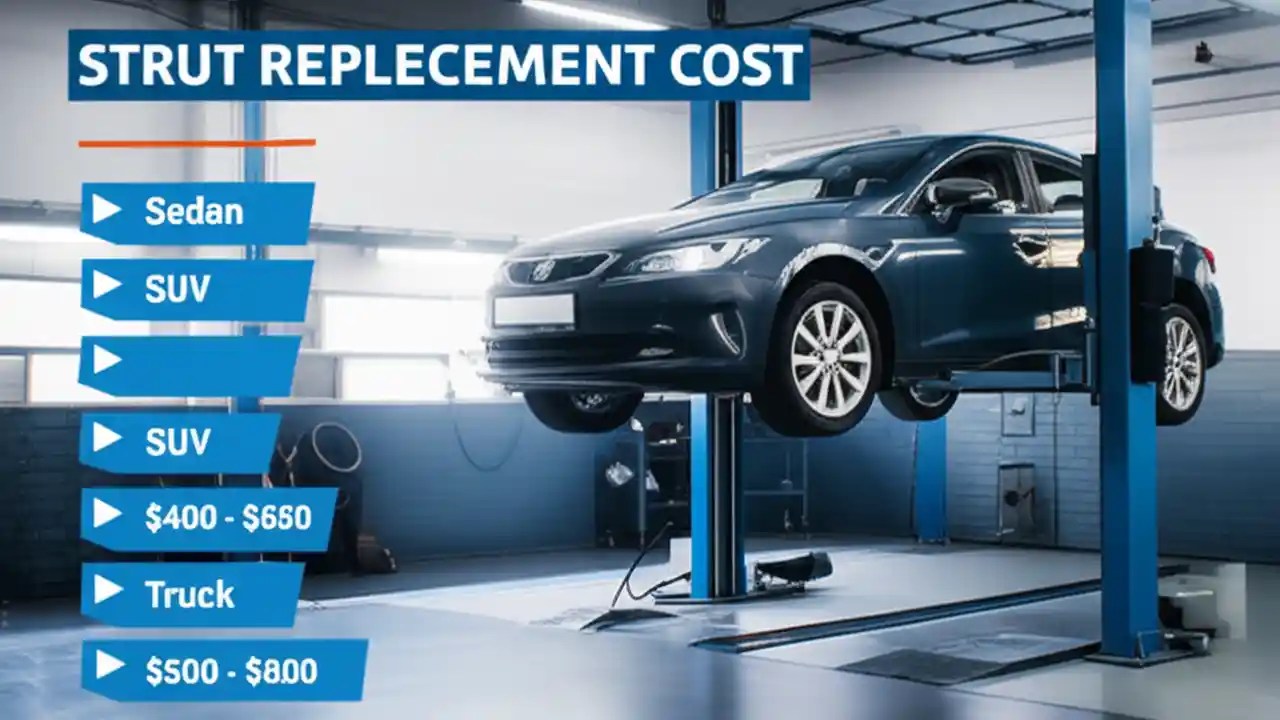 STRUT REPLECEMENT COST

Sedan

SUV

SUV

$400 - $650

Truck

$500 - $800