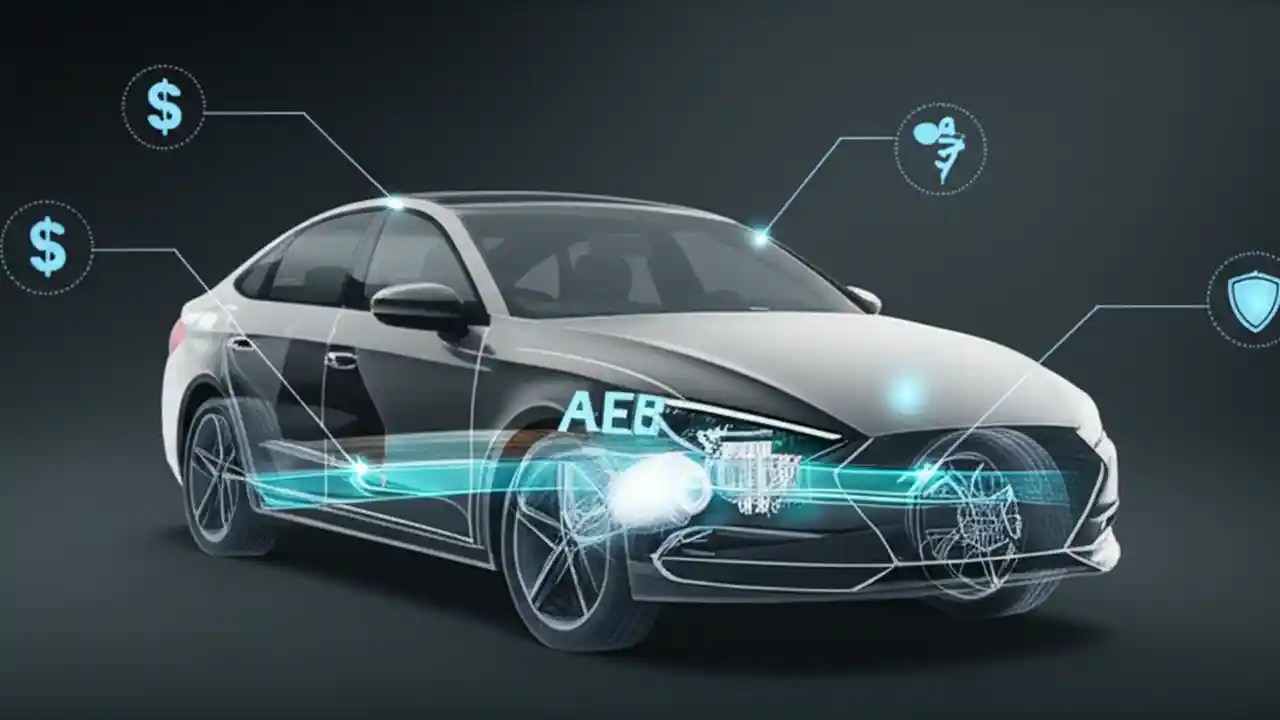 $

$

AEB