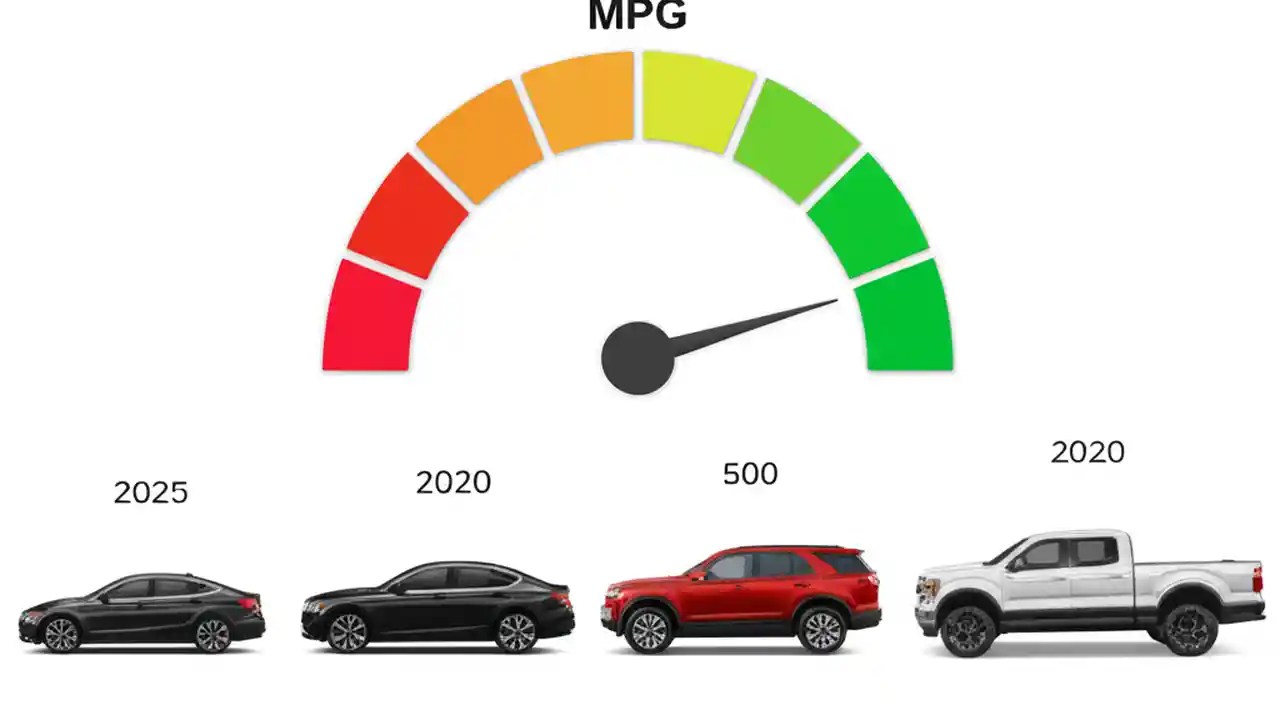 MPG

2025

2020

500

2020