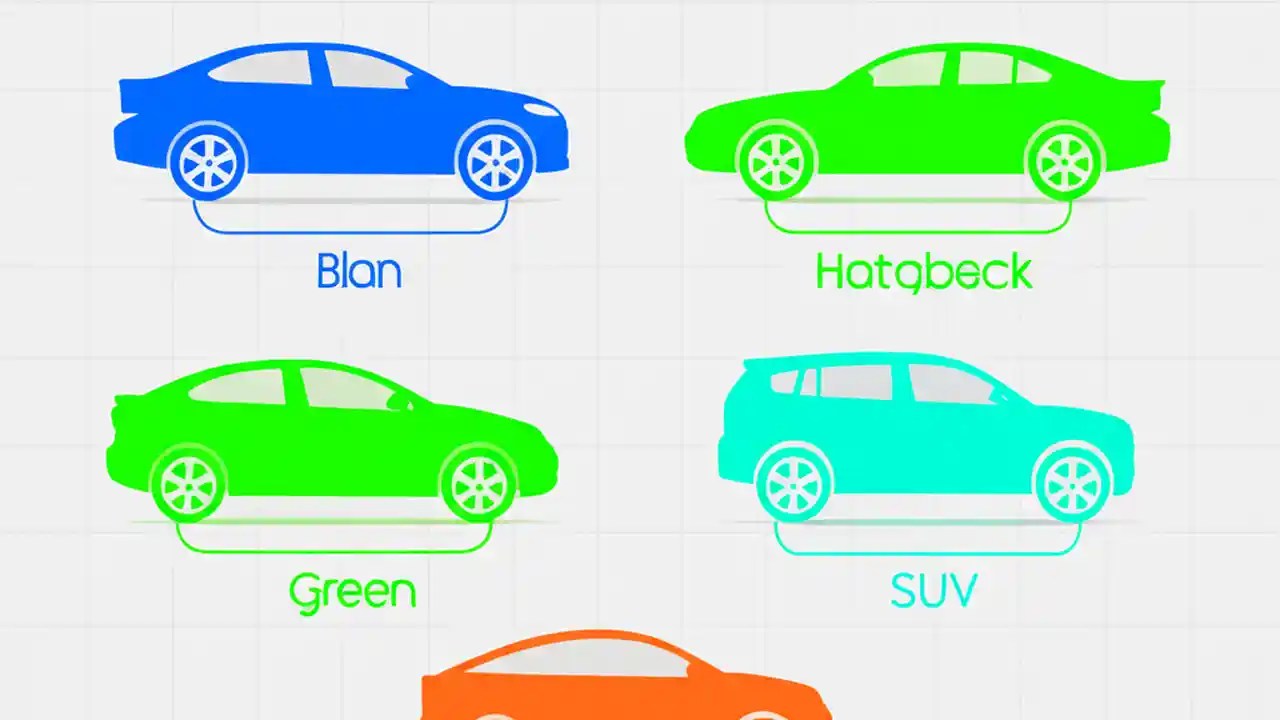 Blan

Hatgbeck

Green

SUV