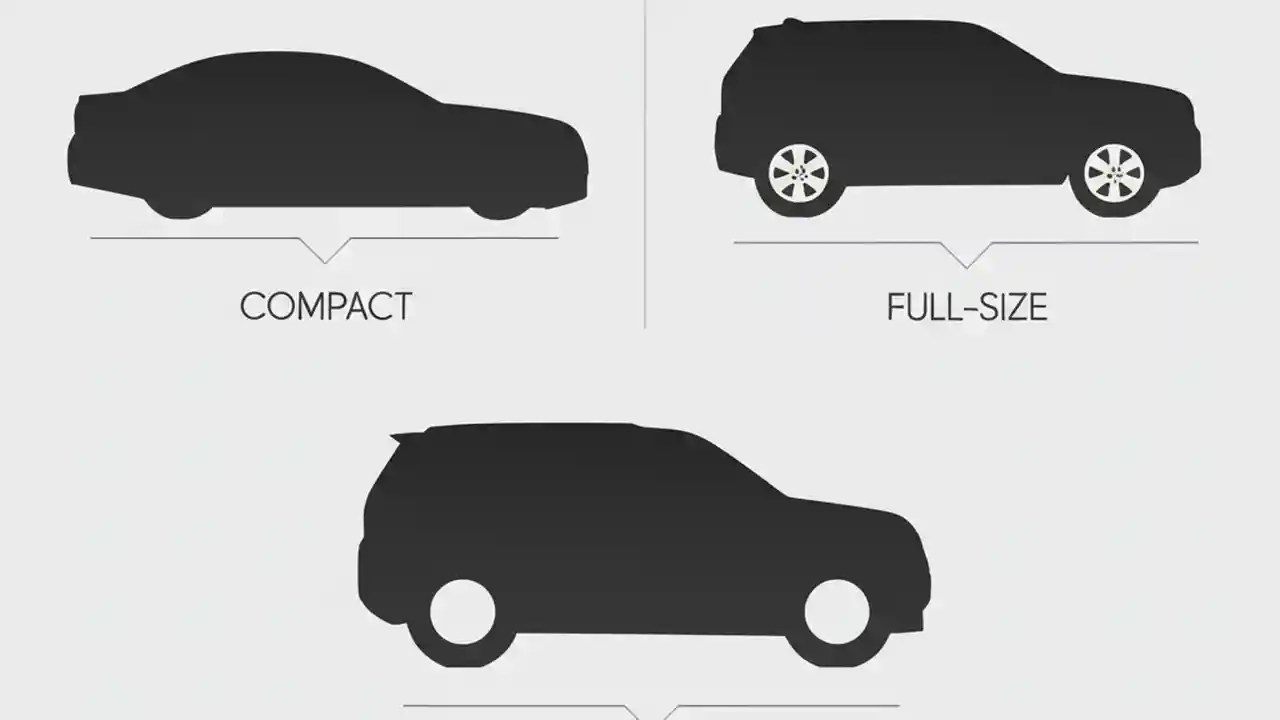 COMPACT

FULL-SIZE