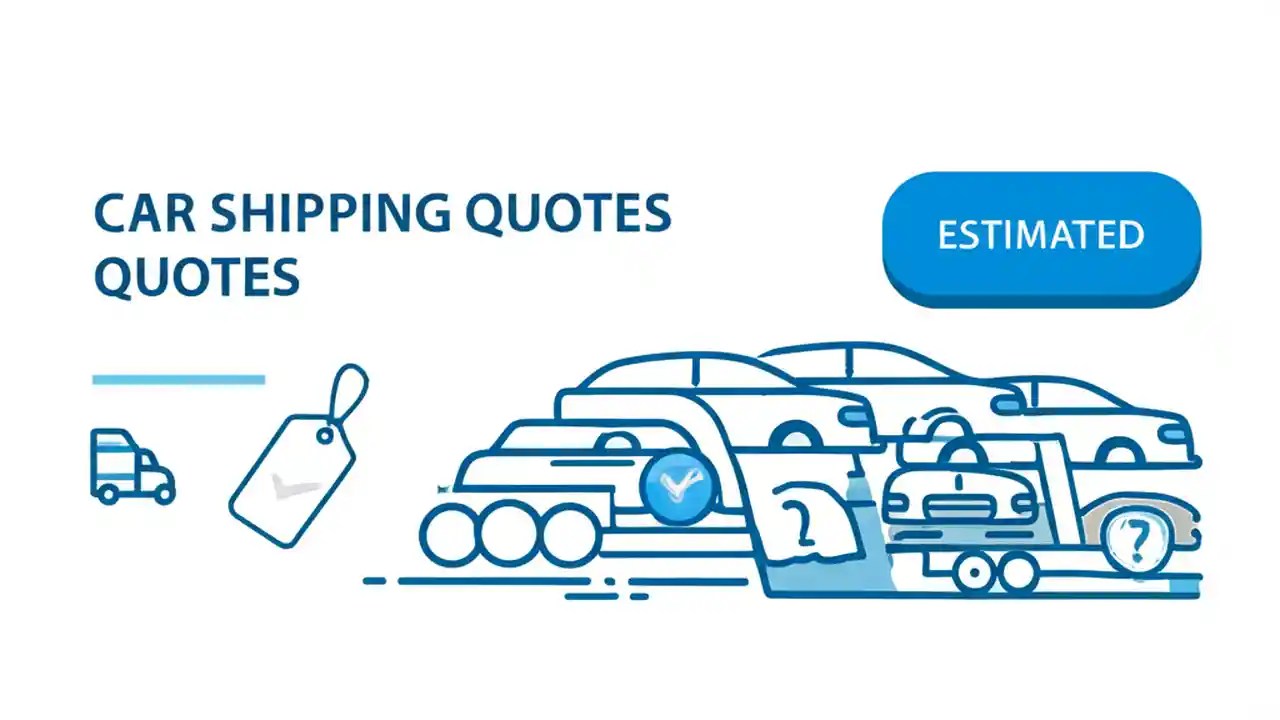 CAR SHIPPING QUOTES QUOTES

ESTIMATED

2

?