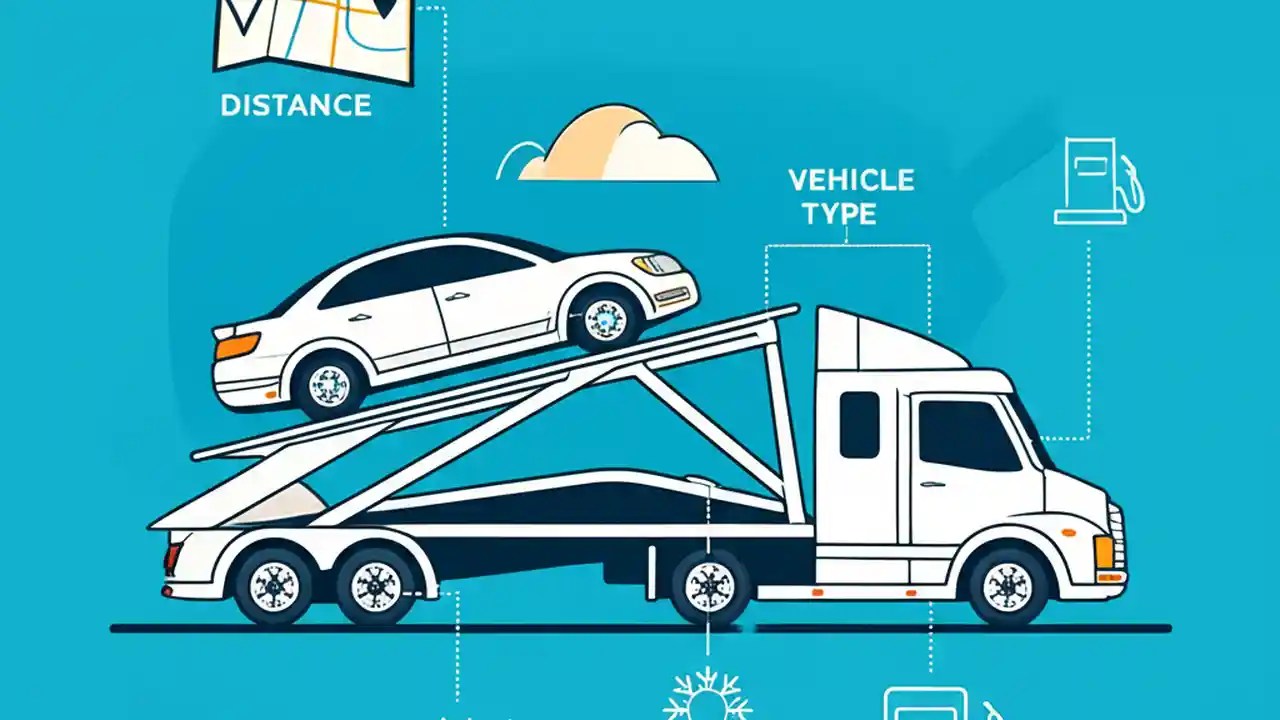 DISTANCE

VEHICLE TYPE