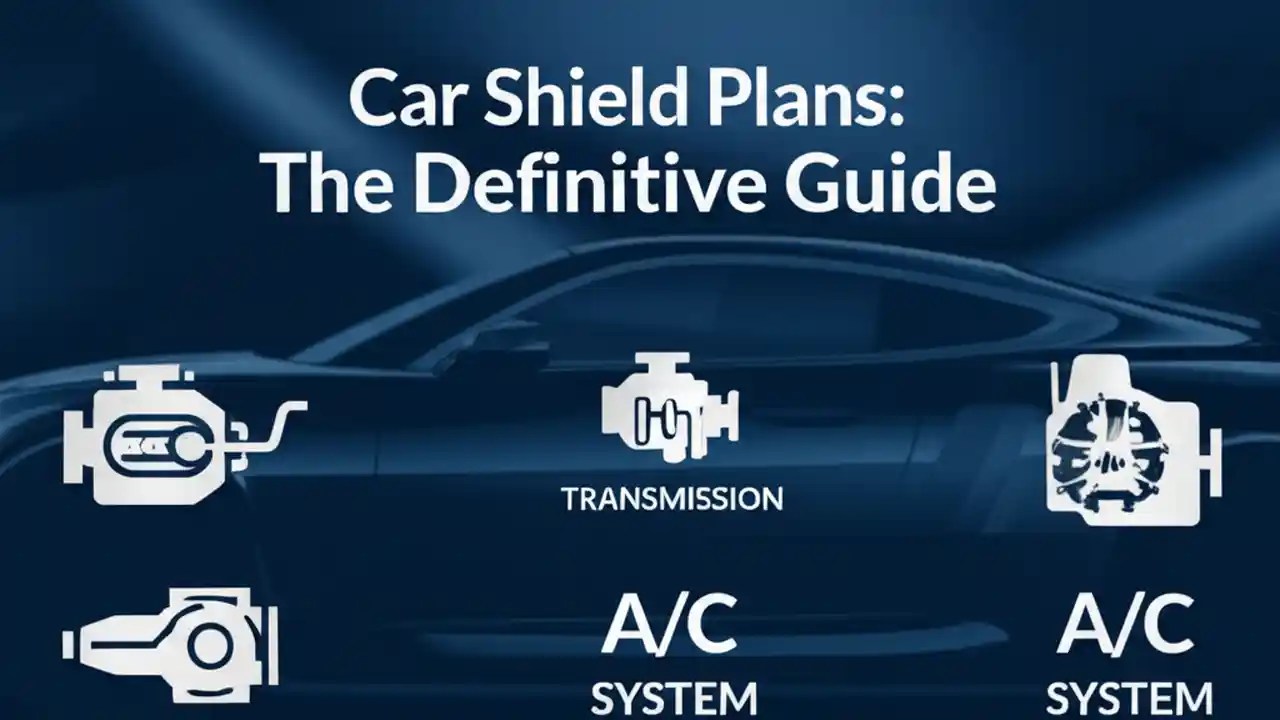 Car Shield Plans:
The Definitive Guide

TRANSMISSION

A/C
SYSTEM

A/C
SYSTEM