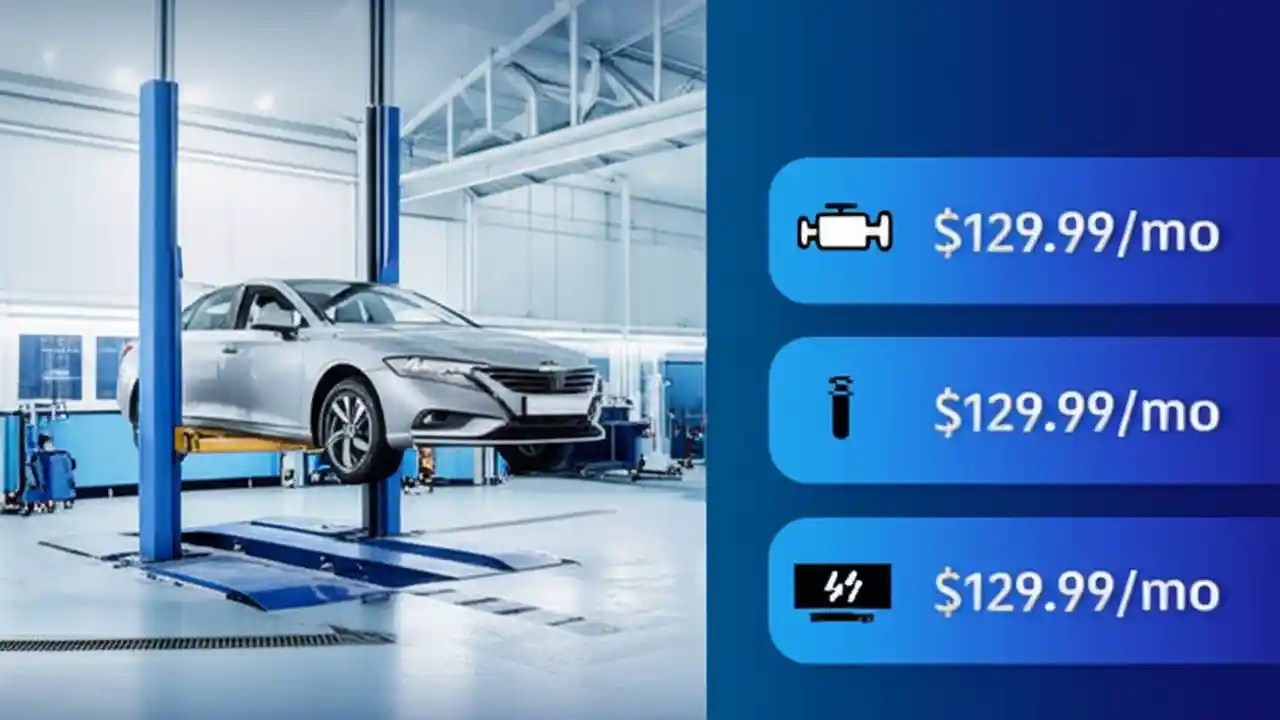 $129.99/mo

$129.99/mo

$129.99/mo