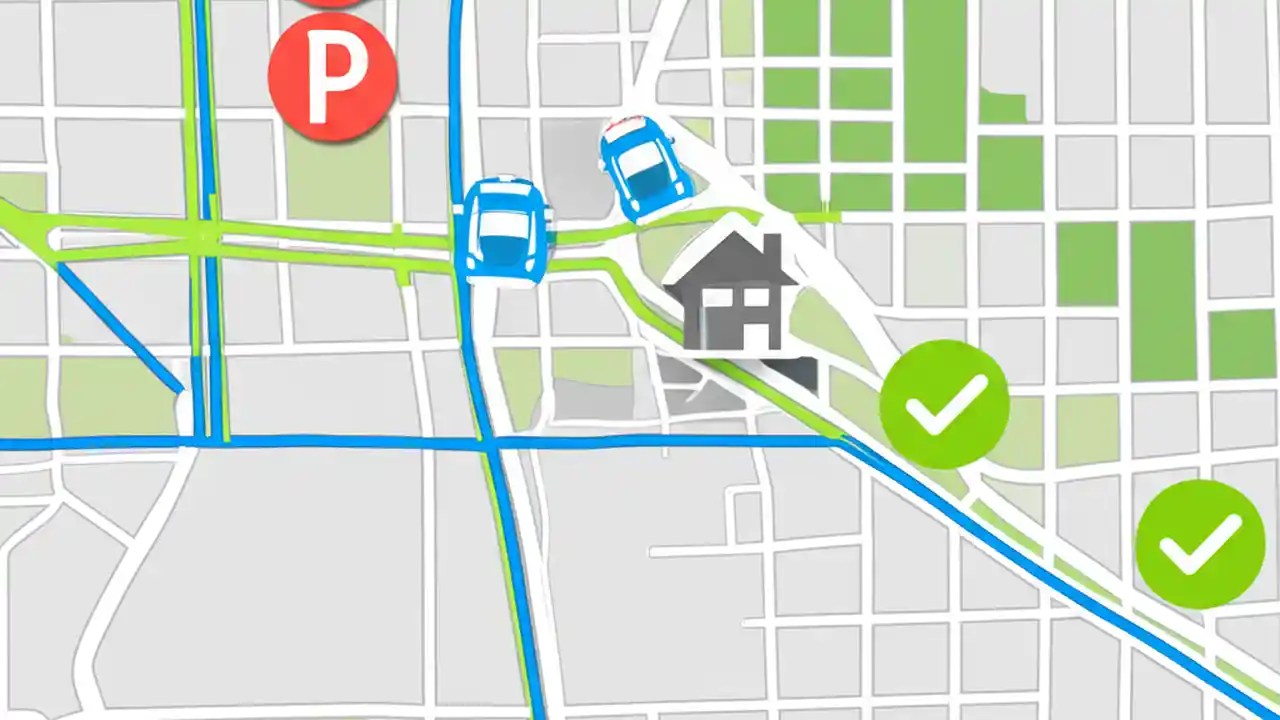 P