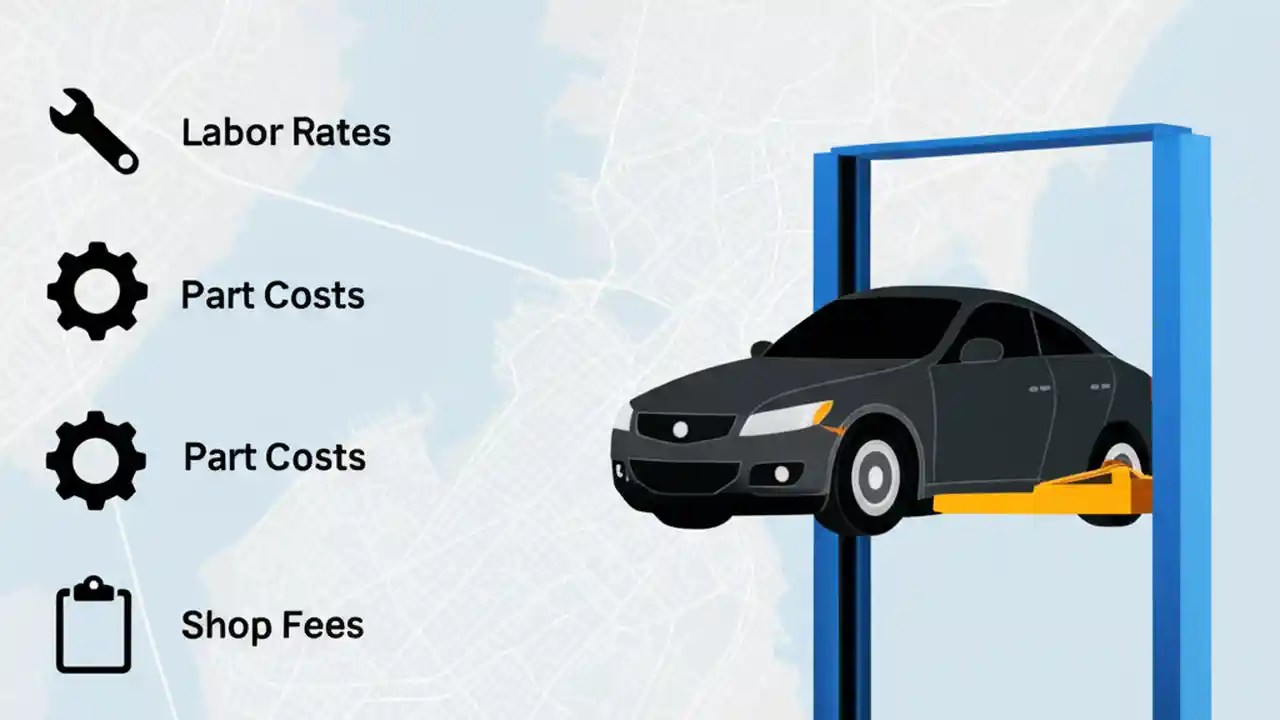 Labor Rates

Part Costs

Part Costs

Shop Fees