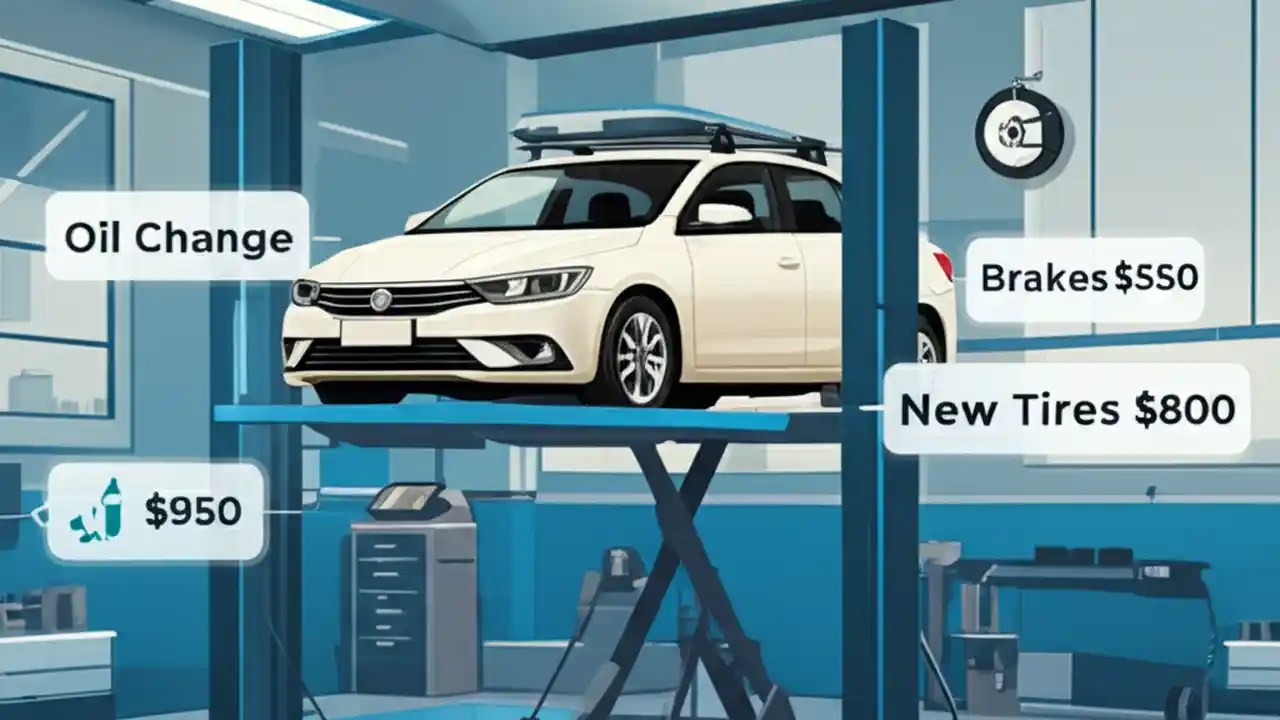 Oil Change

Brakes $550

New Tires $800

$950