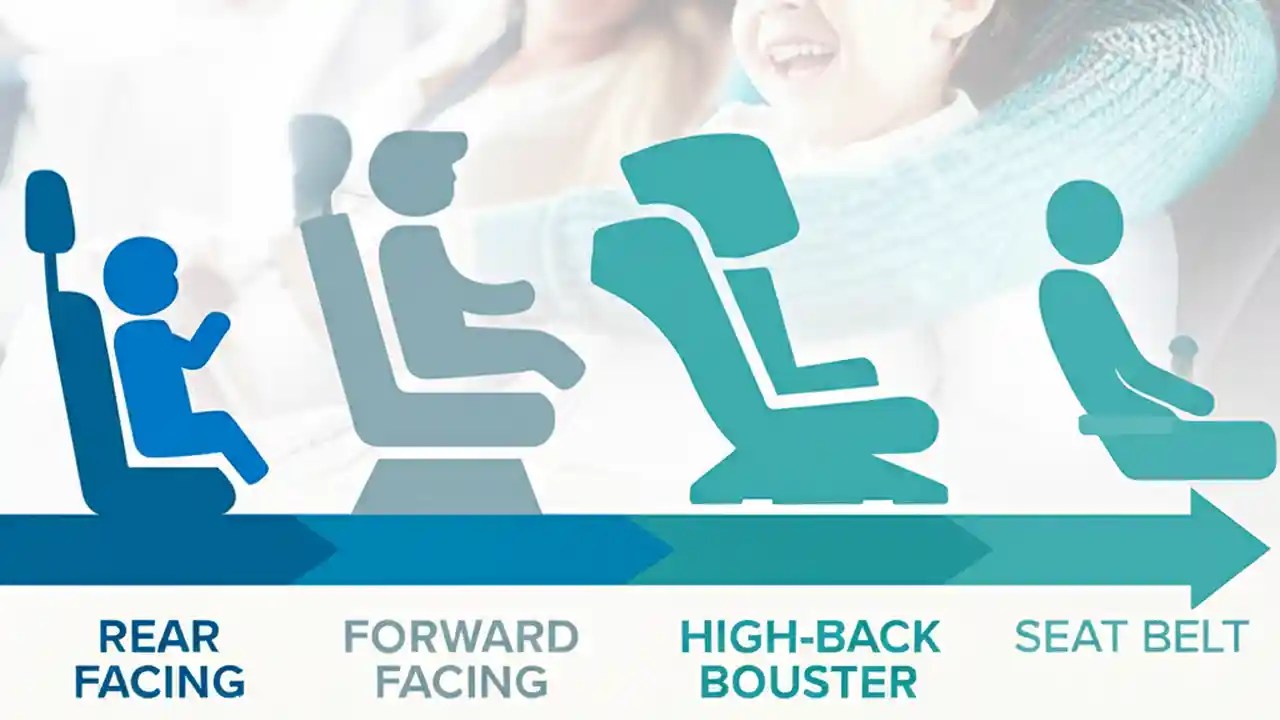 REAR FACING

FORWARD FACING

HIGH-BACK BOUSTER

SEAT BELT