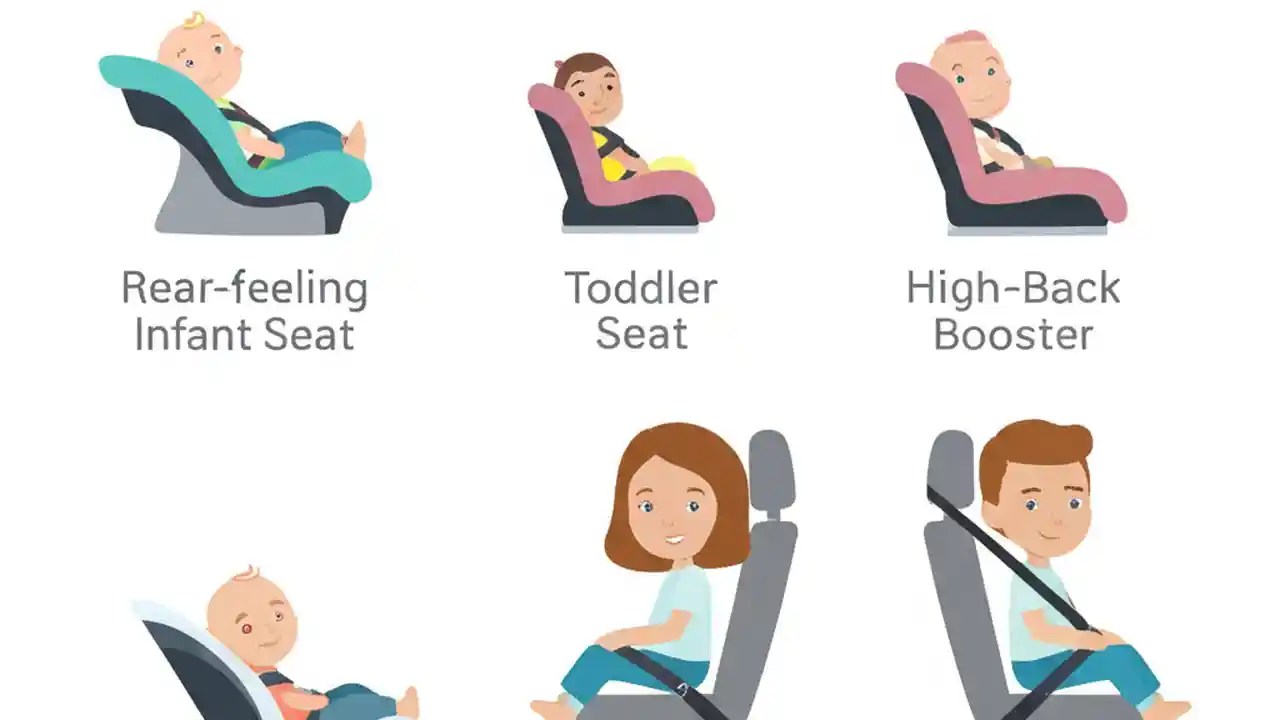 Rear-feeling Infant Seat

Toddler Seat

High-Back Booster